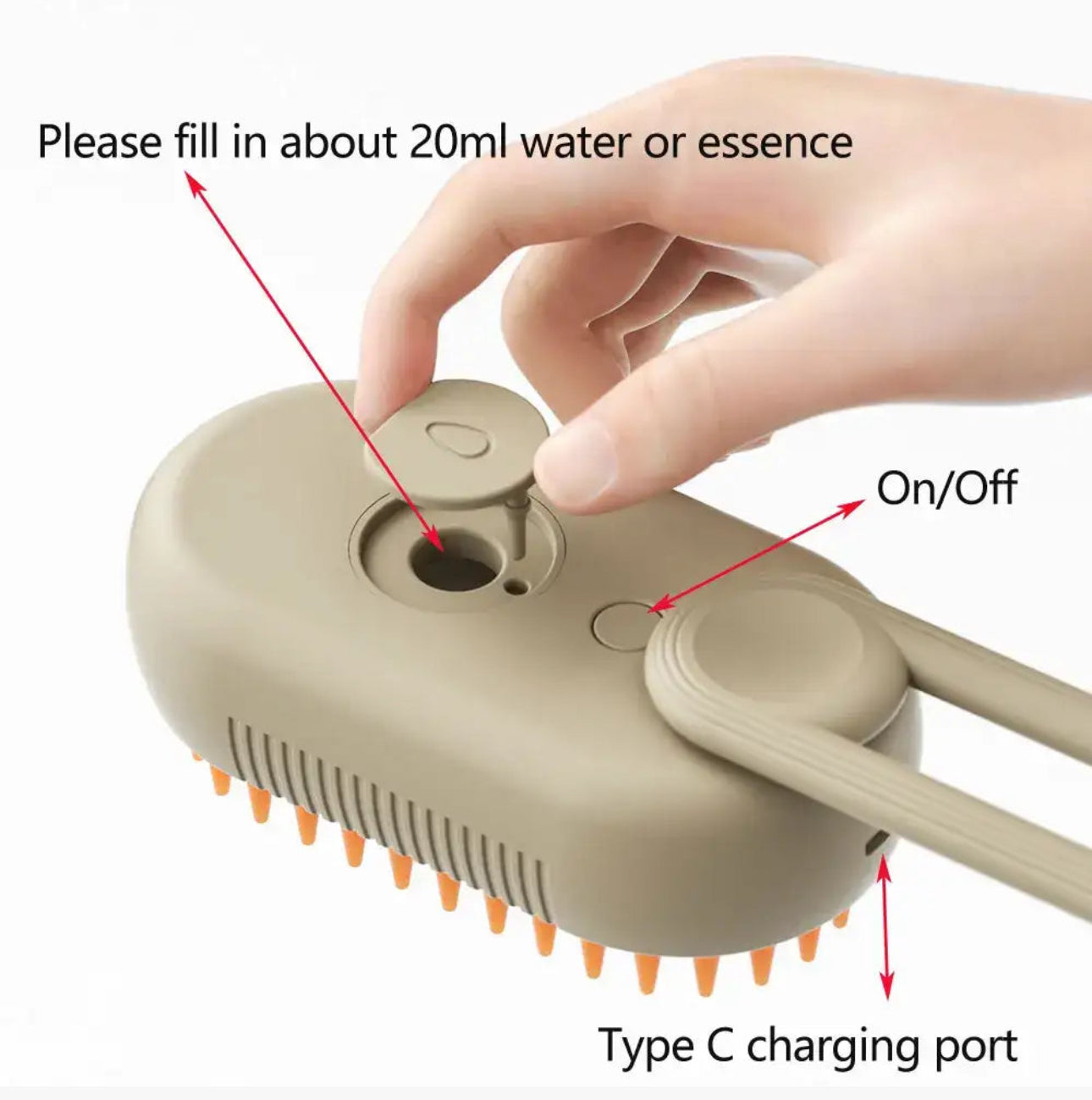 Please fill in about 20ml water or essence

On/Off

Type C charging port