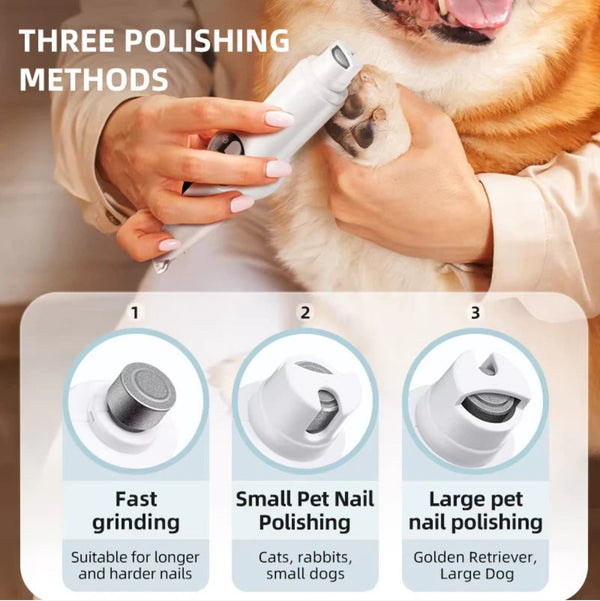 THREE POLISHING METHODS

1

Fast grinding

Suitable for longer and harder nails

2

Small Pet Nail Polishing

Cats, rabbits, small dogs

3

Large pet nail polishing

Golden Retriever, Large Dog