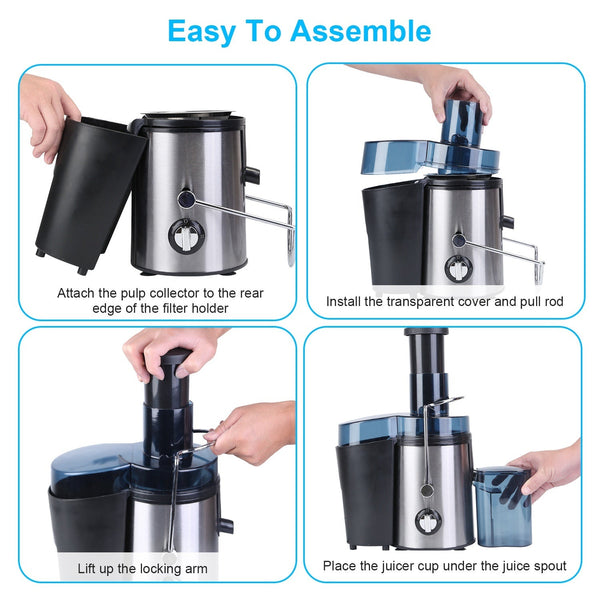 Easy To Assemble

Attach the pulp collector to the rear edge of the filter holder

Install the transparent cover and pull rod

Lift up the locking arm

Place the juicer cup under the juice spout