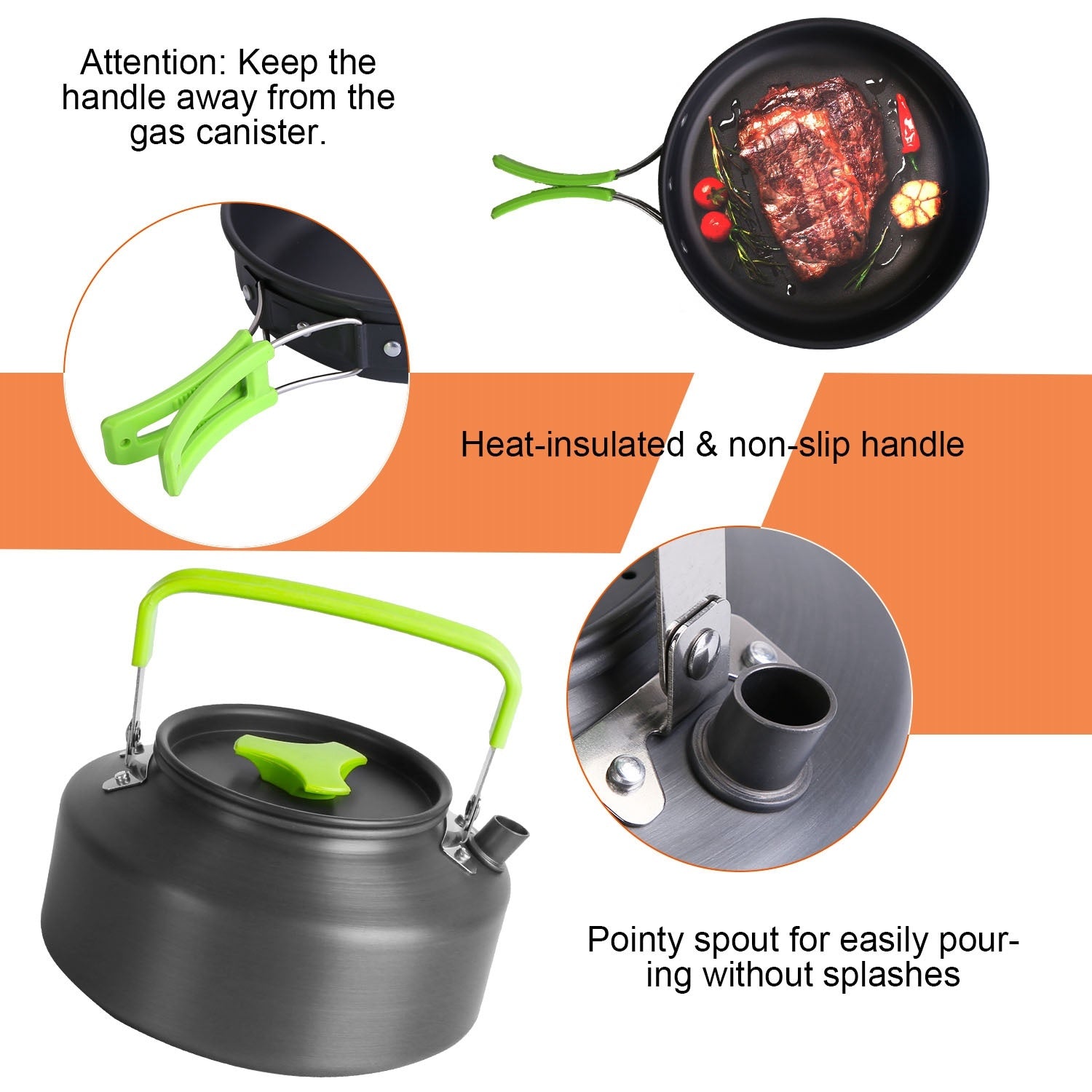 Attention: Keep the handle away from the gas canister.

Heat-insulated & non-slip handle

Pointy spout for easily pouring without splashes