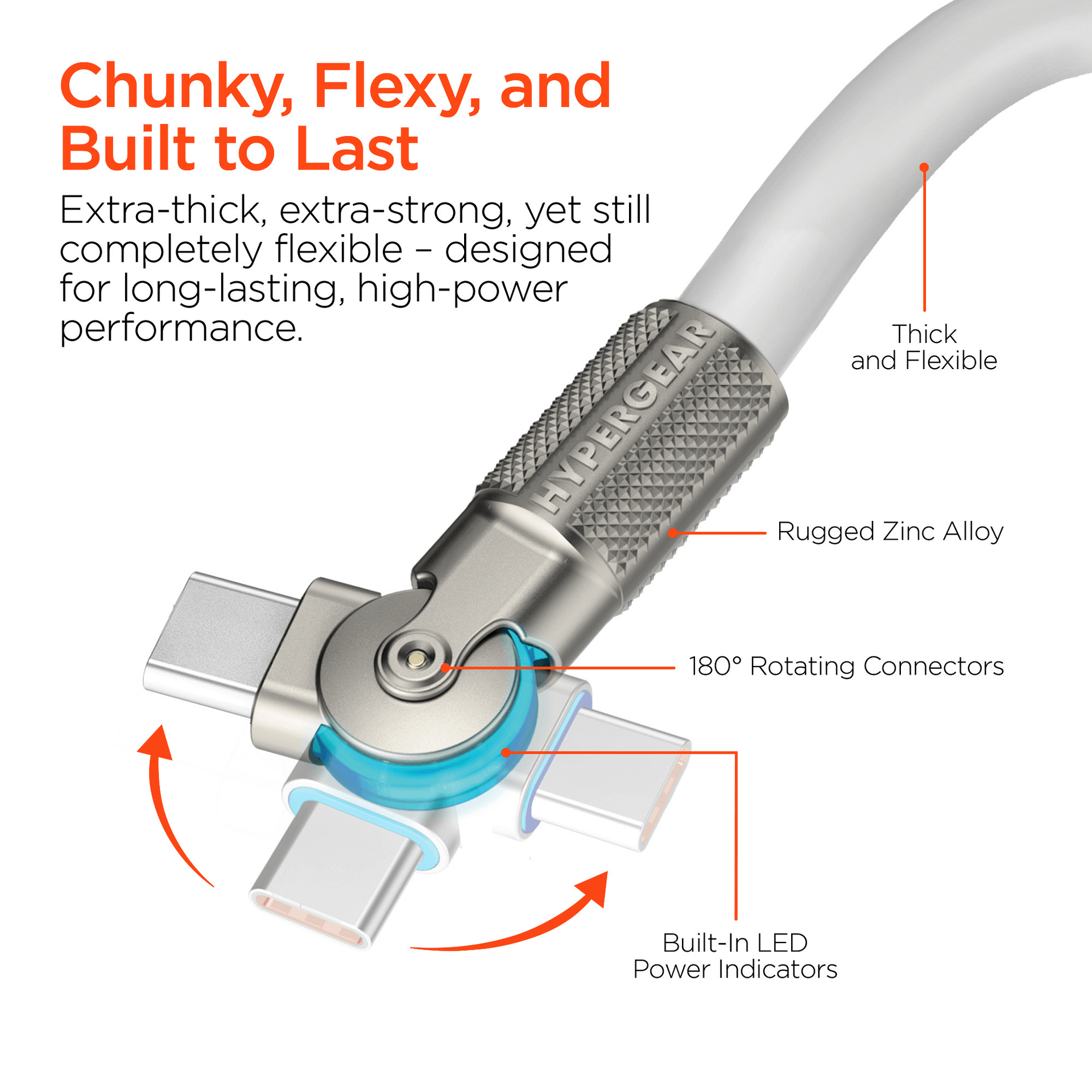 Chunky, Flexy, and Built to Last

Extra-thick, extra-strong, yet still completely flexible – designed for long-lasting, high-power performance.

HYPERGEAR

Thick and Flexible

Rugged Zinc Alloy

180° Rotating Connectors

Built-In LED Power Indicators