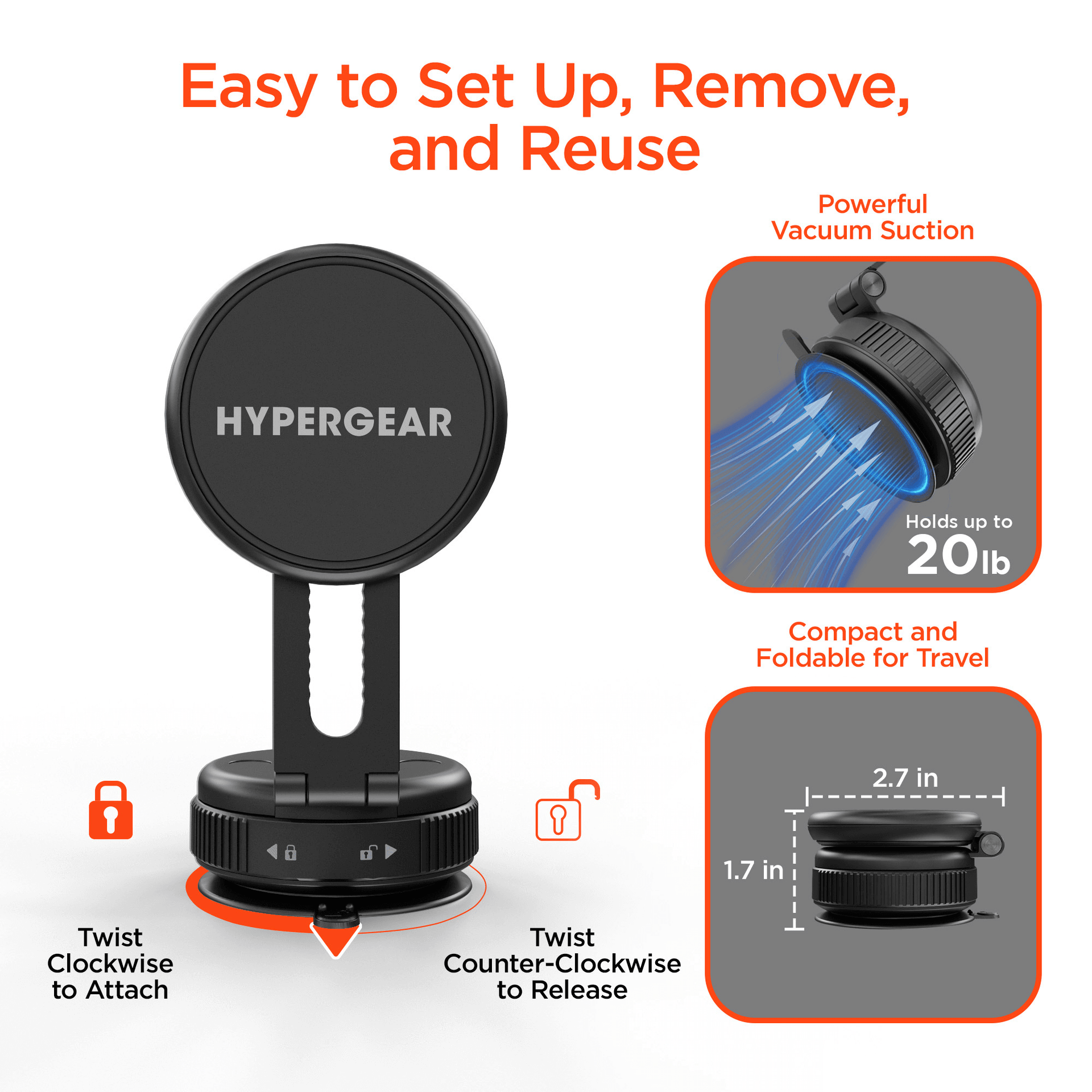 Easy to Set Up, Remove, and Reuse

HYPERGEAR

Twist Clockwise to Attach

Twist Counter-Clockwise to Release

Powerful Vacuum Suction

Holds up to 20lb

Compact and Foldable for Travel

2.7 in

1.7 in