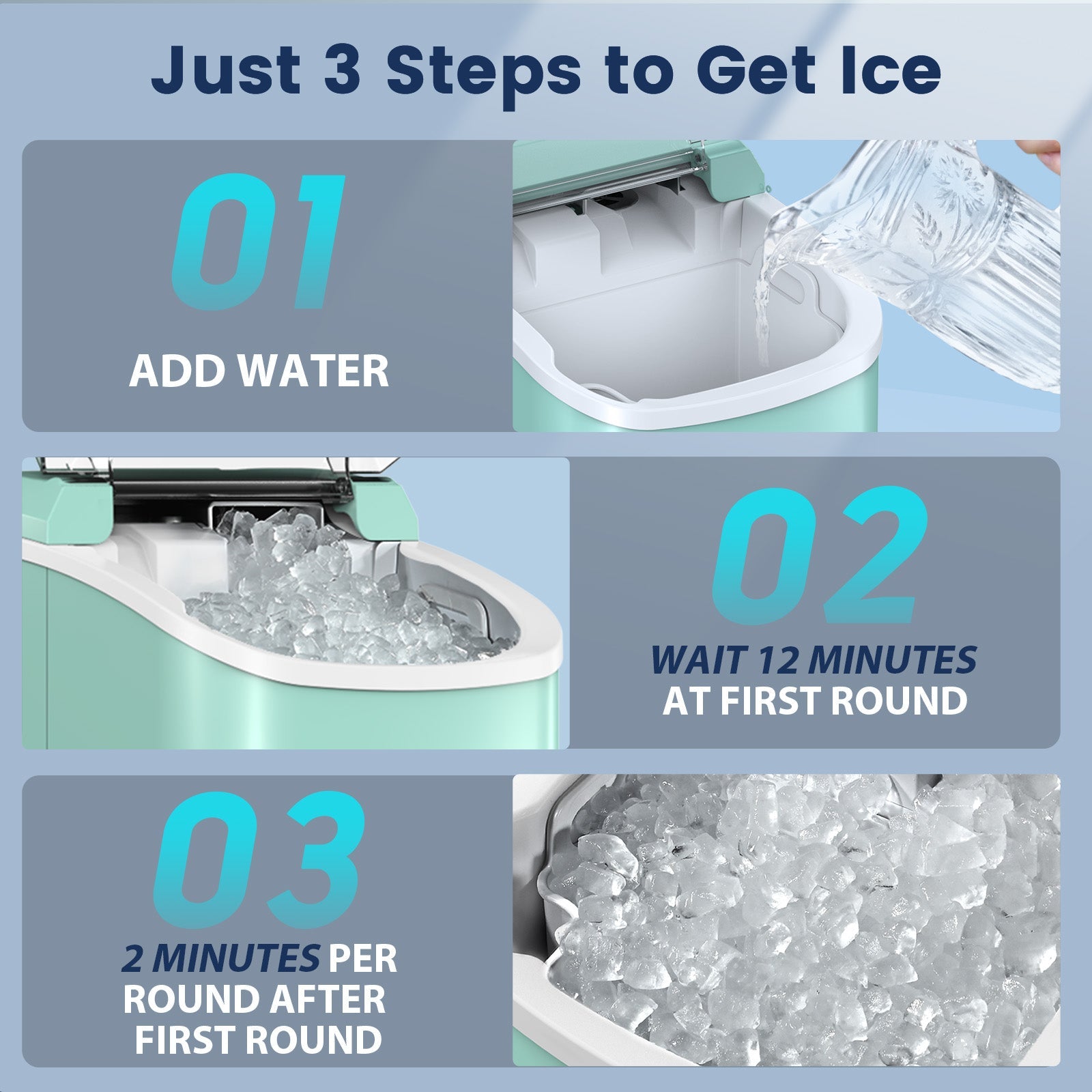 Just 3 Steps to Get Ice

01

ADD WATER

02

WAIT 12 MINUTES AT FIRST ROUND

03

2 MINUTES PER ROUND AFTER FIRST ROUND