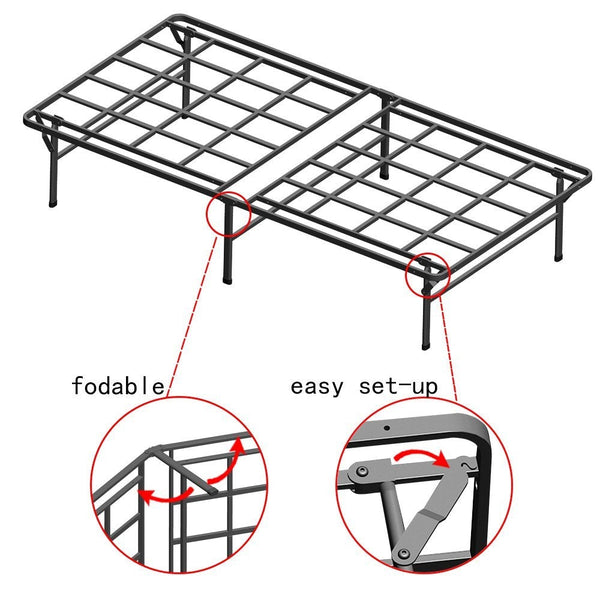 fodable

easy set-up