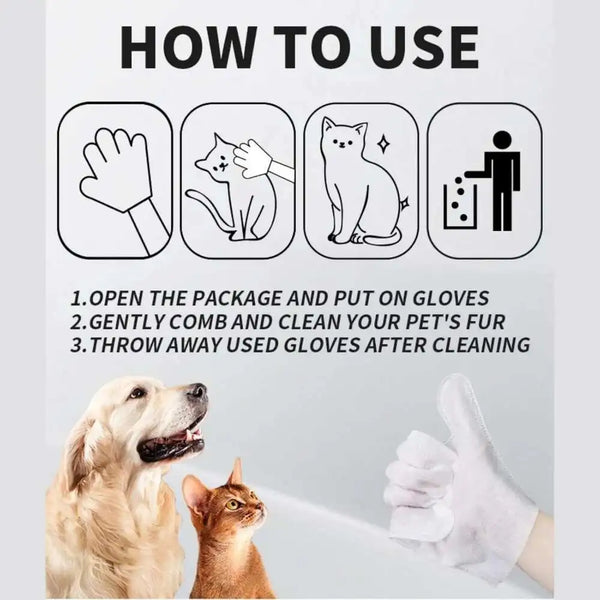 HOW TO USE

1.OPEN THE PACKAGE AND PUT ON GLOVES
2.GENTLY COMB AND CLEAN YOUR PET'S FUR
3.THROW AWAY USED GLOVES AFTER CLEANING