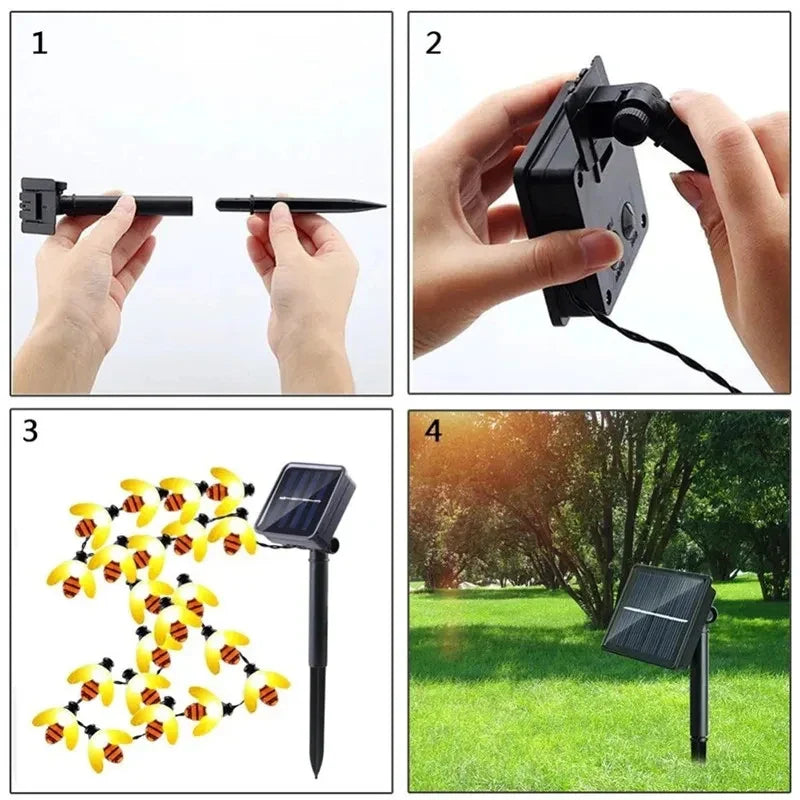 1

2

3

4