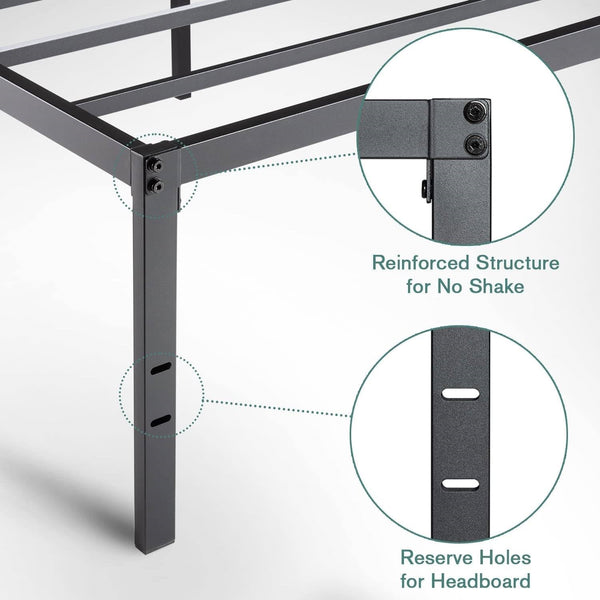 Reinforced Structure for No Shake

Reserve Holes for Headboard