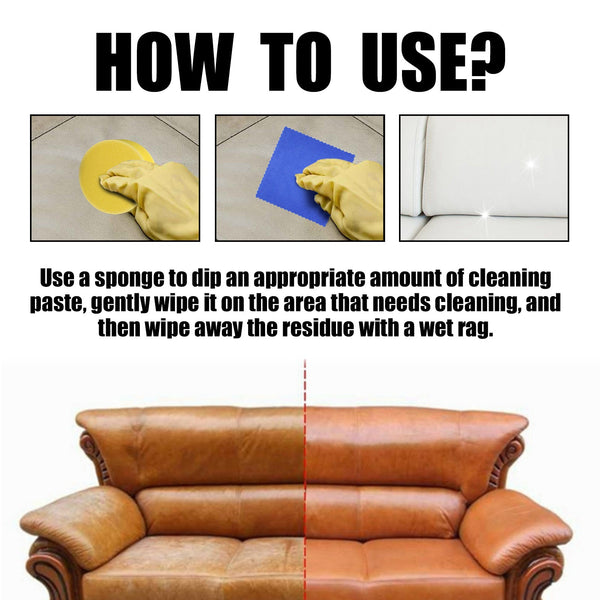 HOW TO USE?

Use a sponge to dip an appropriate amount of cleaning paste, gently wipe it on the area that needs cleaning, and then wipe away the residue with a wet rag.