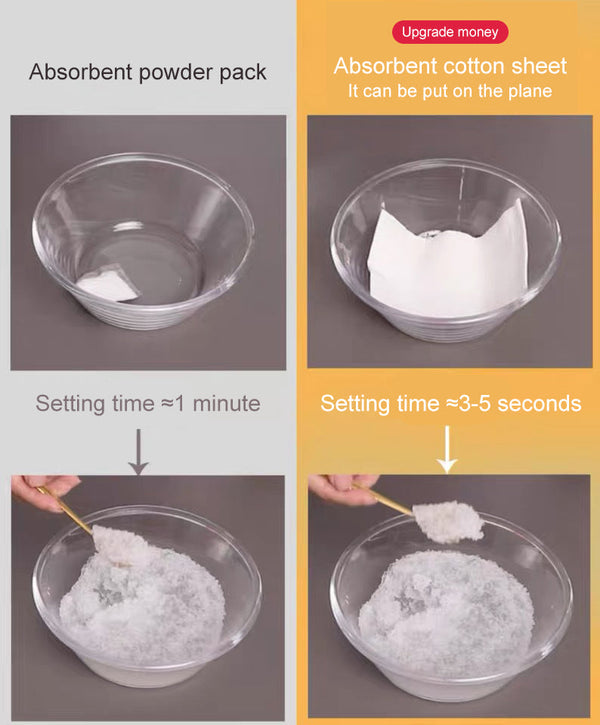 Absorbent powder pack

Setting time ≈1 minute

Upgrade money

Absorbent cotton sheet
It can be put on the plane

Setting time ≈3-5 seconds