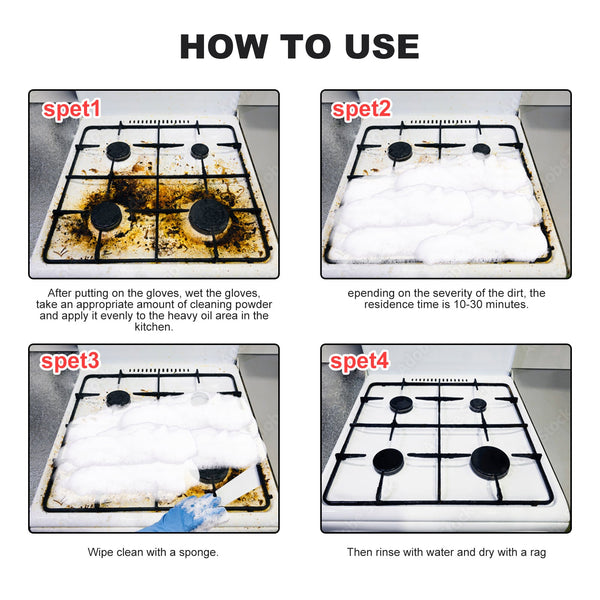 HOW TO USE

spet1

After putting on the gloves, wet the gloves, take an appropriate amount of cleaning powder and apply it evenly to the heavy oil area in the kitchen.

spet2

epending on the severity of the dirt, the residence time is 10-30 minutes.

spet3

Wipe clean with a sponge.

spet4

Then rinse with water and dry with a rag