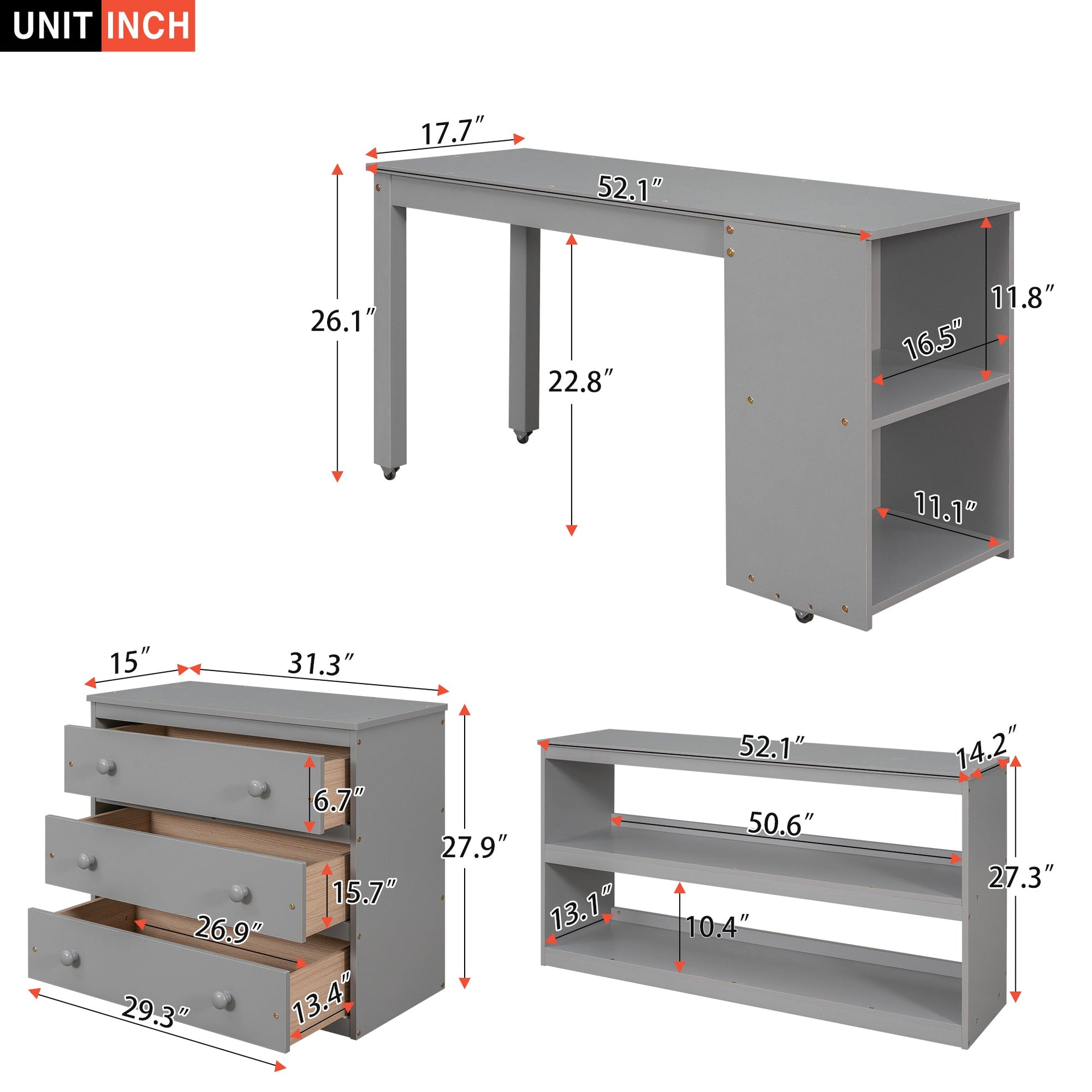 UNIT INCH

17.7″
52.1″
26.1″
22.8″
11.8″
16.5″
11.1″

15″
31.3″
6.7″
27.9″
15.7″
26.9″
13.4″
29.3″

52.1″
14.2″
50.6″
27.3″
13.1″
10.4″