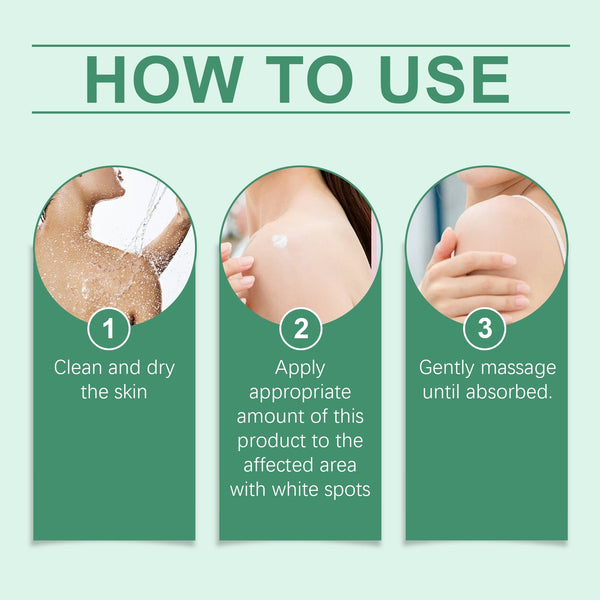 HOW TO USE

1
Clean and dry the skin

2
Apply appropriate amount of this product to the affected area with white spots

3
Gently massage until absorbed.