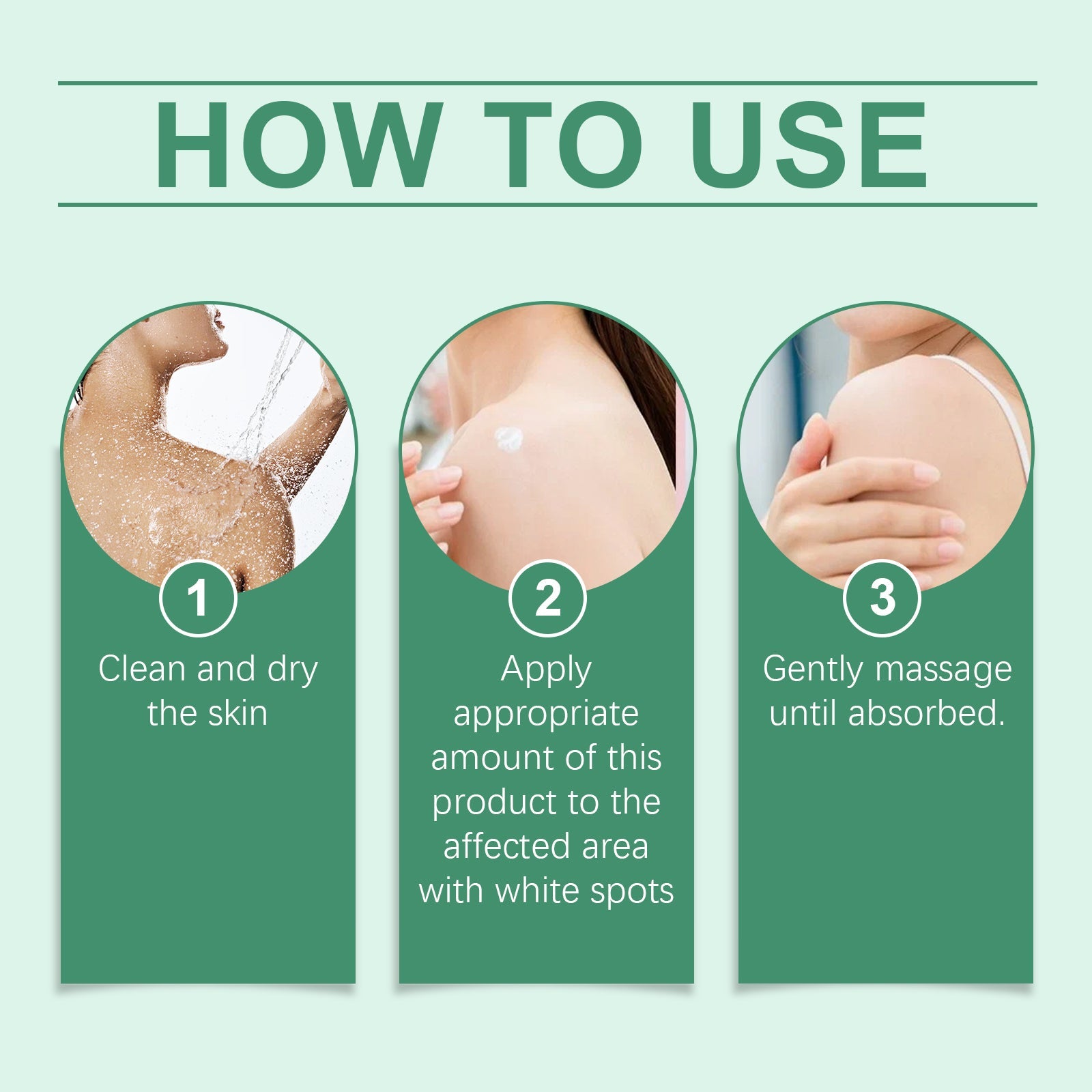 HOW TO USE

1
Clean and dry the skin

2
Apply appropriate amount of this product to the affected area with white spots

3
Gently massage until absorbed.