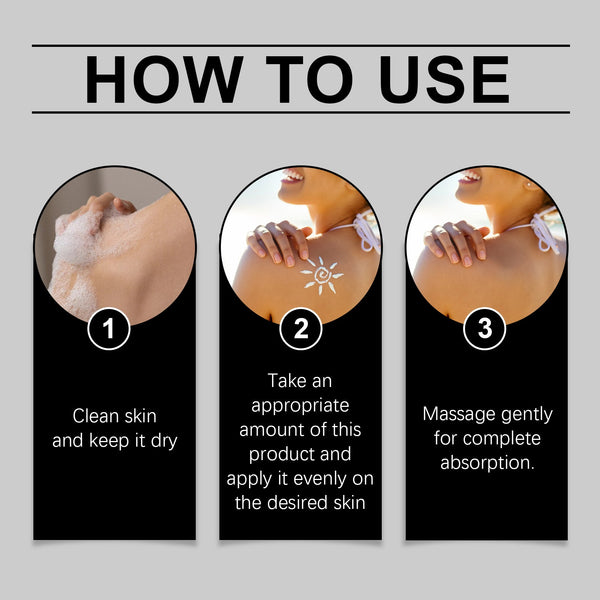 HOW TO USE

1

Clean skin and keep it dry

2

Take an appropriate amount of this product and apply it evenly on the desired skin

3

Massage gently for complete absorption.