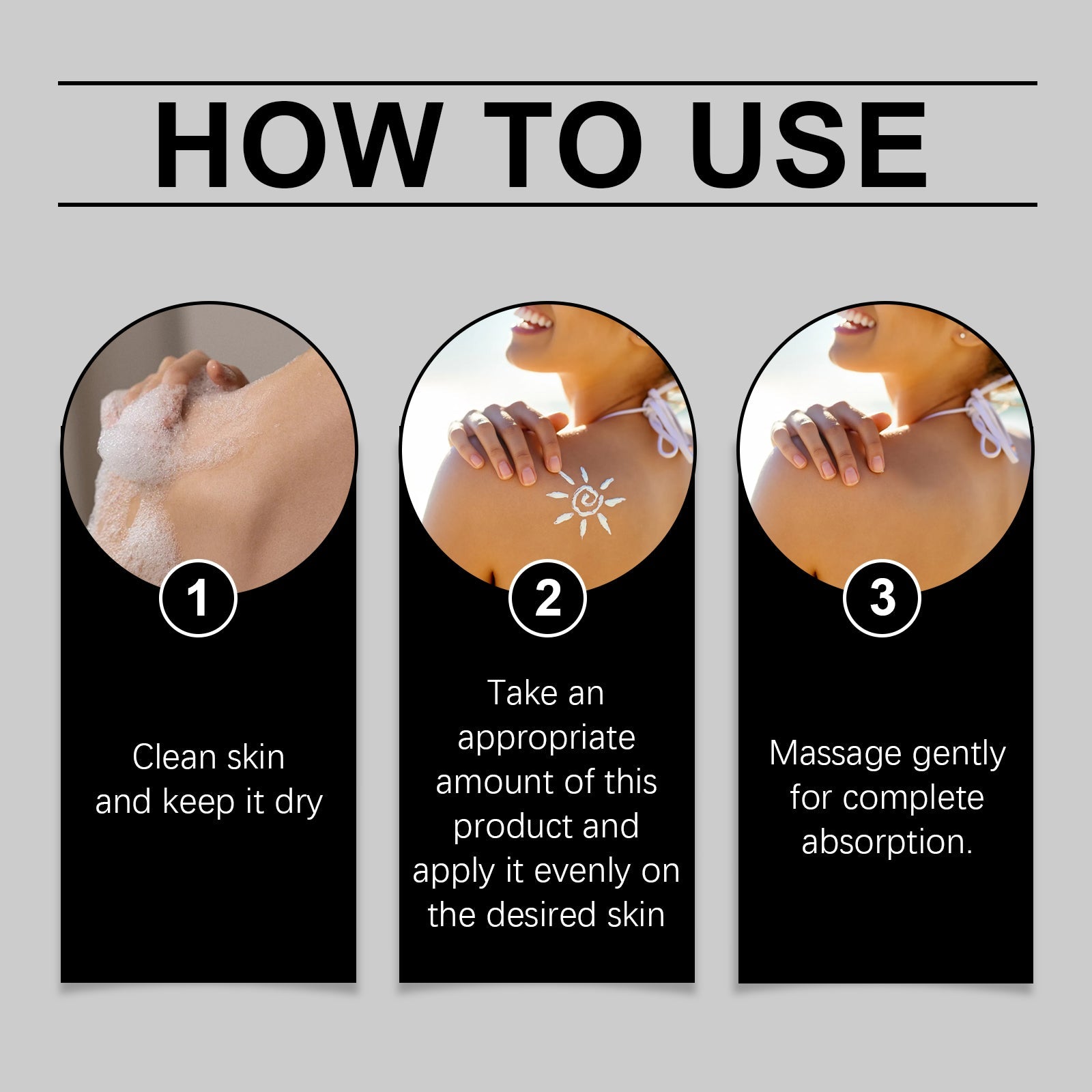 HOW TO USE

1

Clean skin and keep it dry

2

Take an appropriate amount of this product and apply it evenly on the desired skin

3

Massage gently for complete absorption.