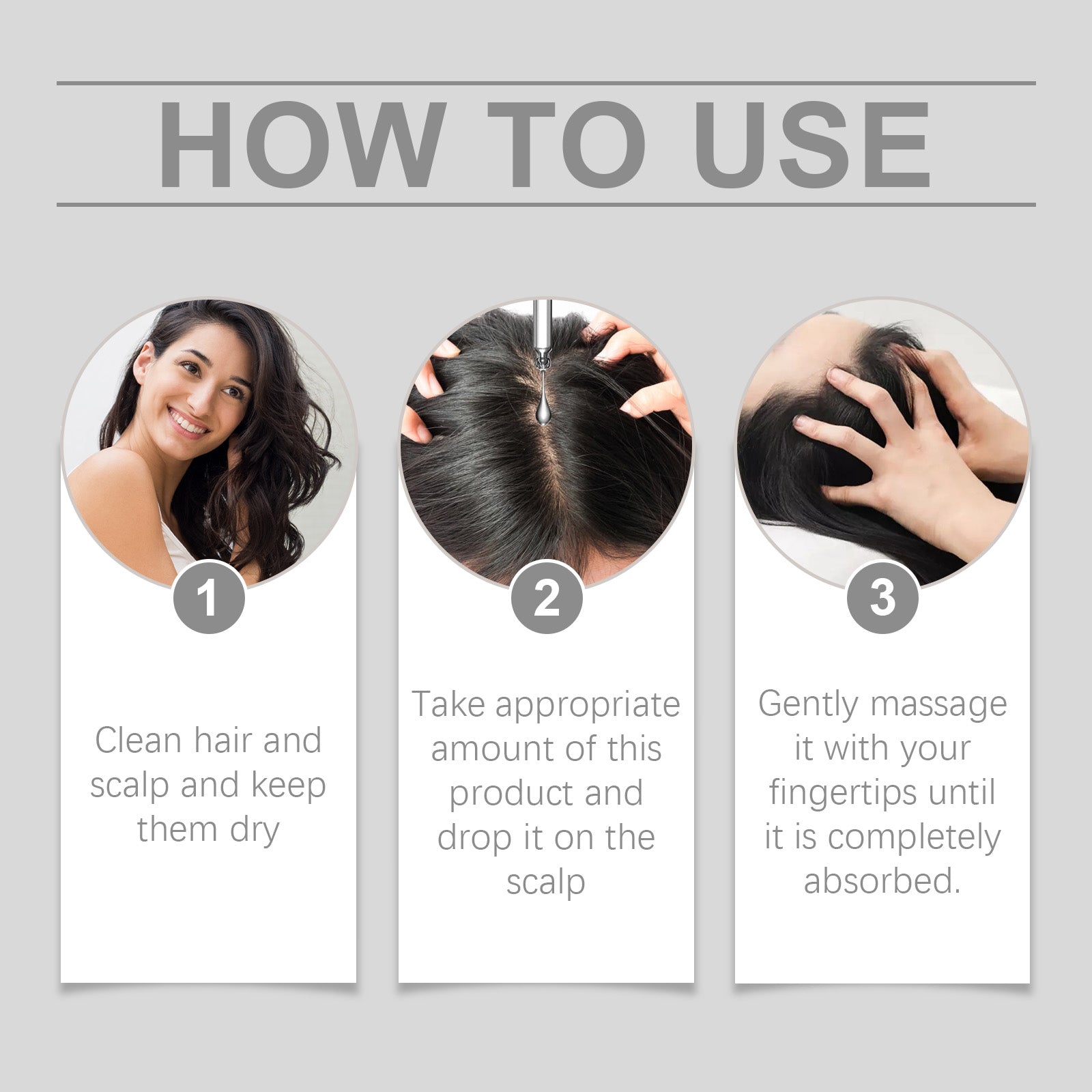 HOW TO USE

1

Clean hair and scalp and keep them dry

2

Take appropriate amount of this product and drop it on the scalp

3

Gently massage it with your fingertips until it is completely absorbed.