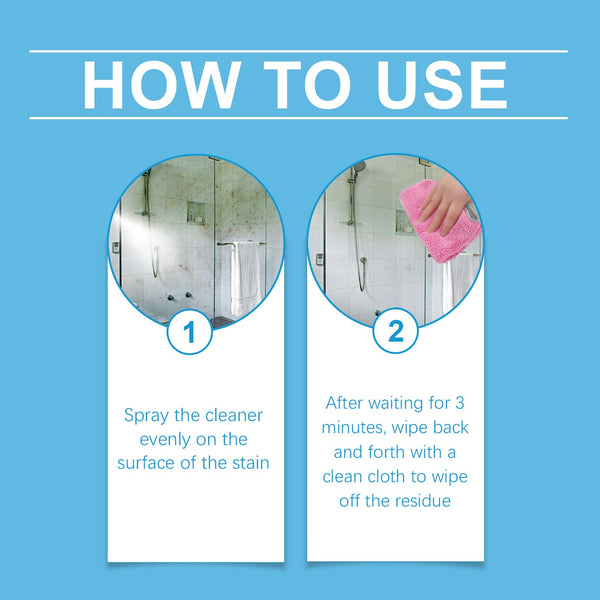 HOW TO USE

1

Spray the cleaner evenly on the surface of the stain

2

After waiting for 3 minutes, wipe back and forth with a clean cloth to wipe off the residue