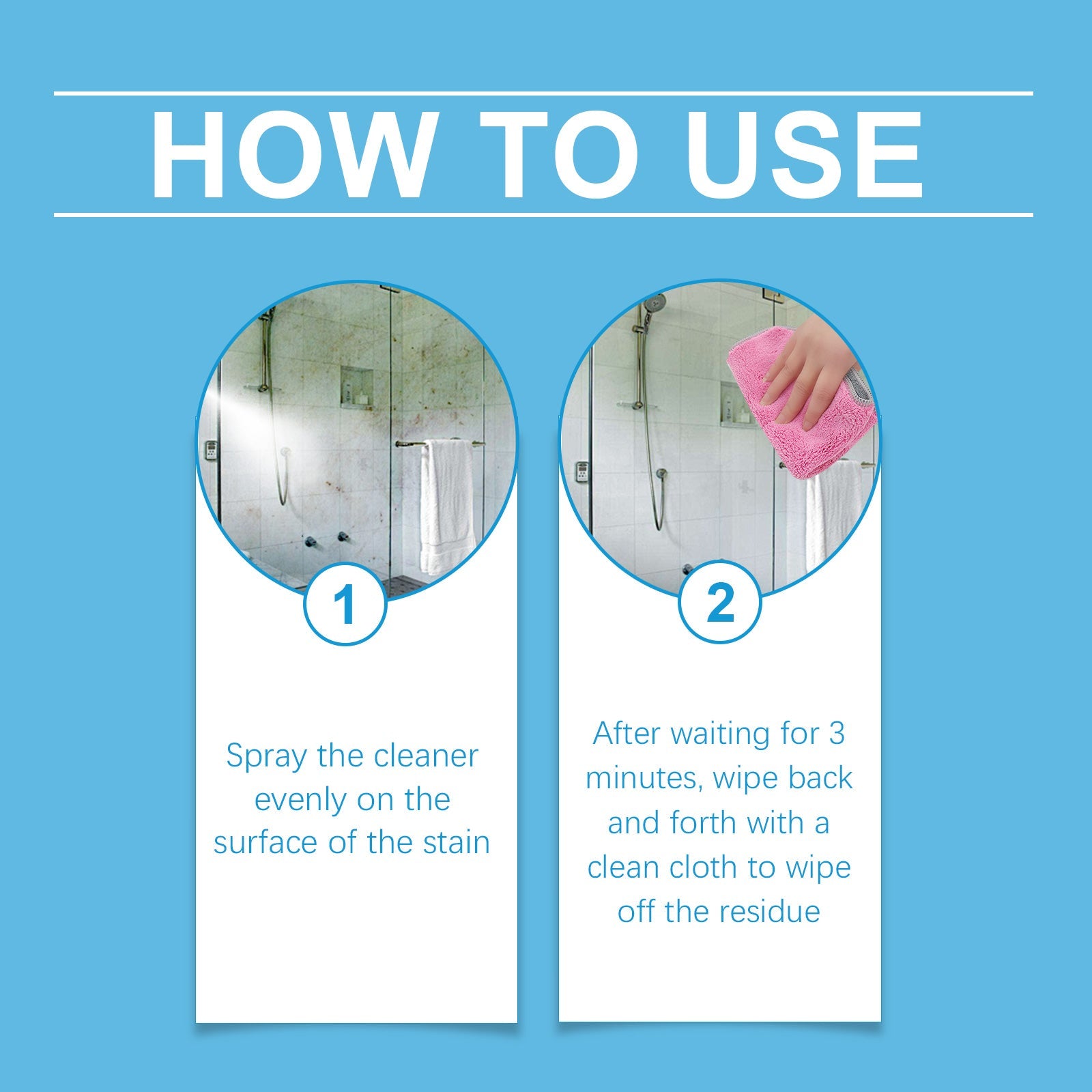 HOW TO USE

1

Spray the cleaner evenly on the surface of the stain

2

After waiting for 3 minutes, wipe back and forth with a clean cloth to wipe off the residue