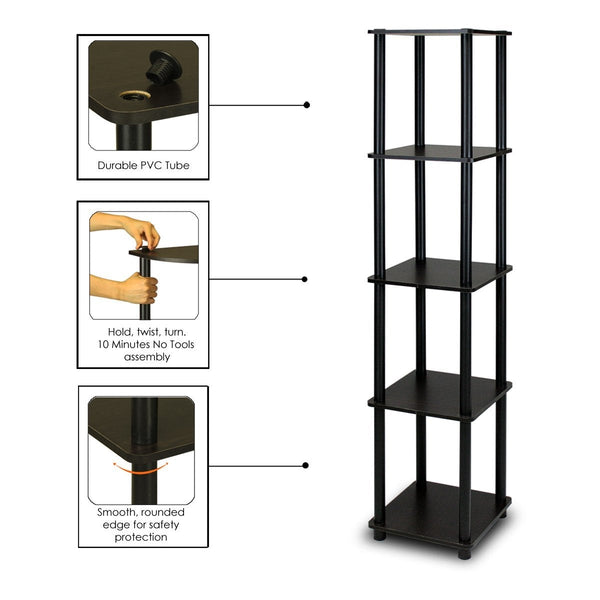 Durable PVC Tube

Hold, twist, turn.
10 Minutes No Tools
assembly

Smooth, rounded
edge for safety
protection