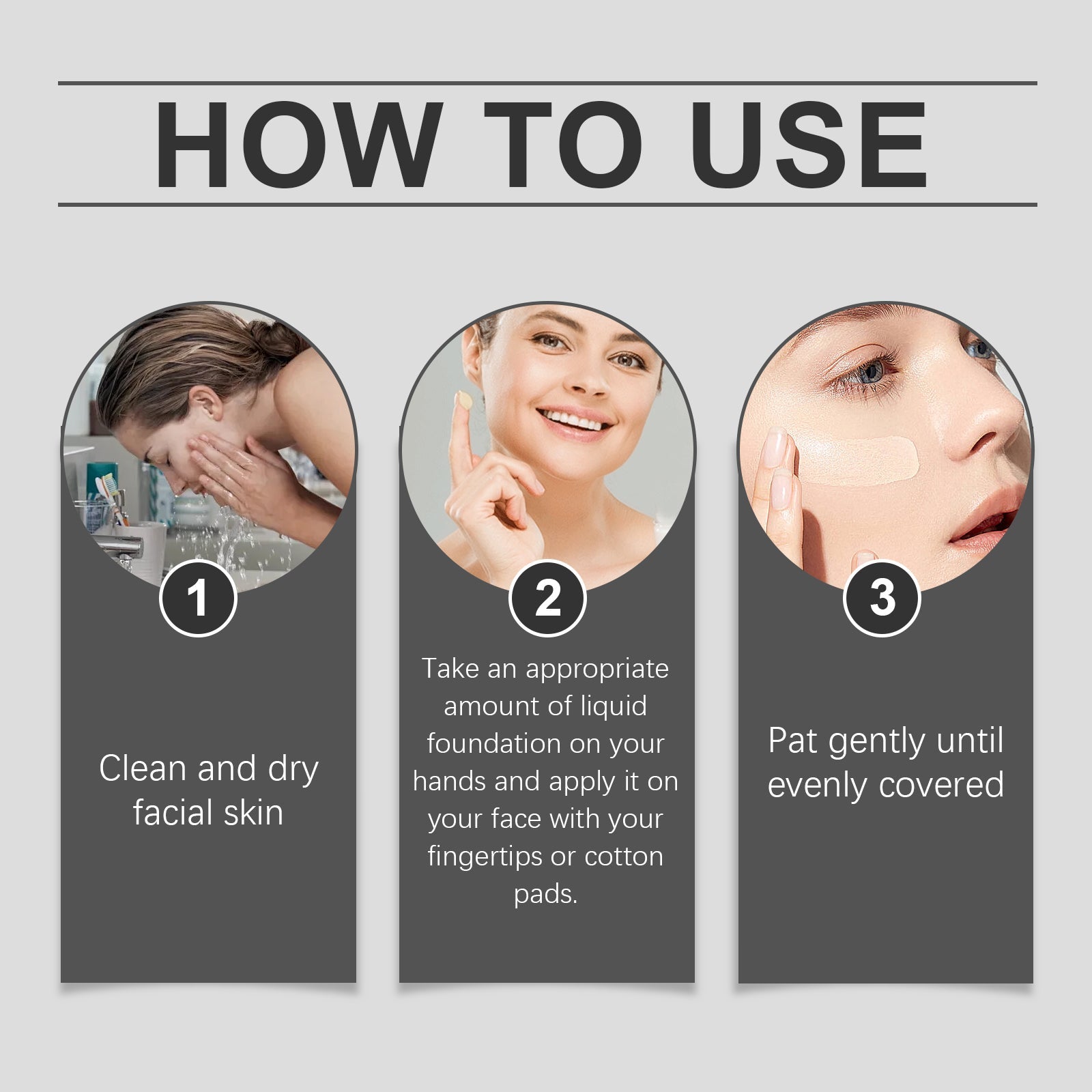 HOW TO USE

1

Clean and dry facial skin

2

Take an appropriate amount of liquid foundation on your hands and apply it on your face with your fingertips or cotton pads.

3

Pat gently until evenly covered