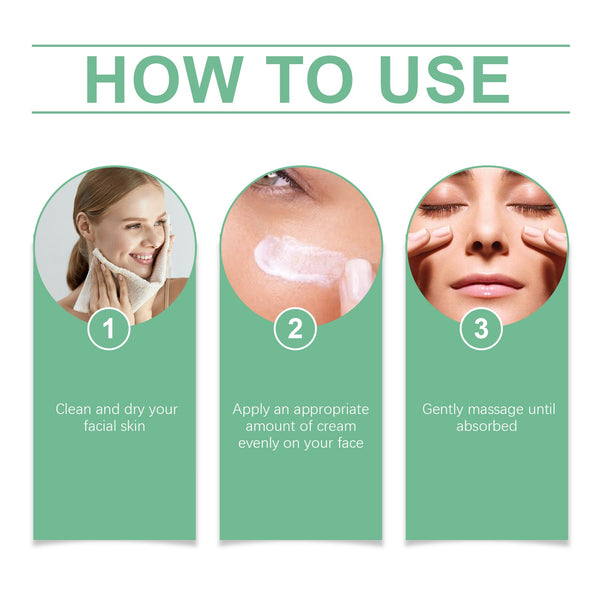 HOW TO USE

1

Clean and dry your facial skin

2

Apply an appropriate amount of cream evenly on your face

3

Gently massage until absorbed