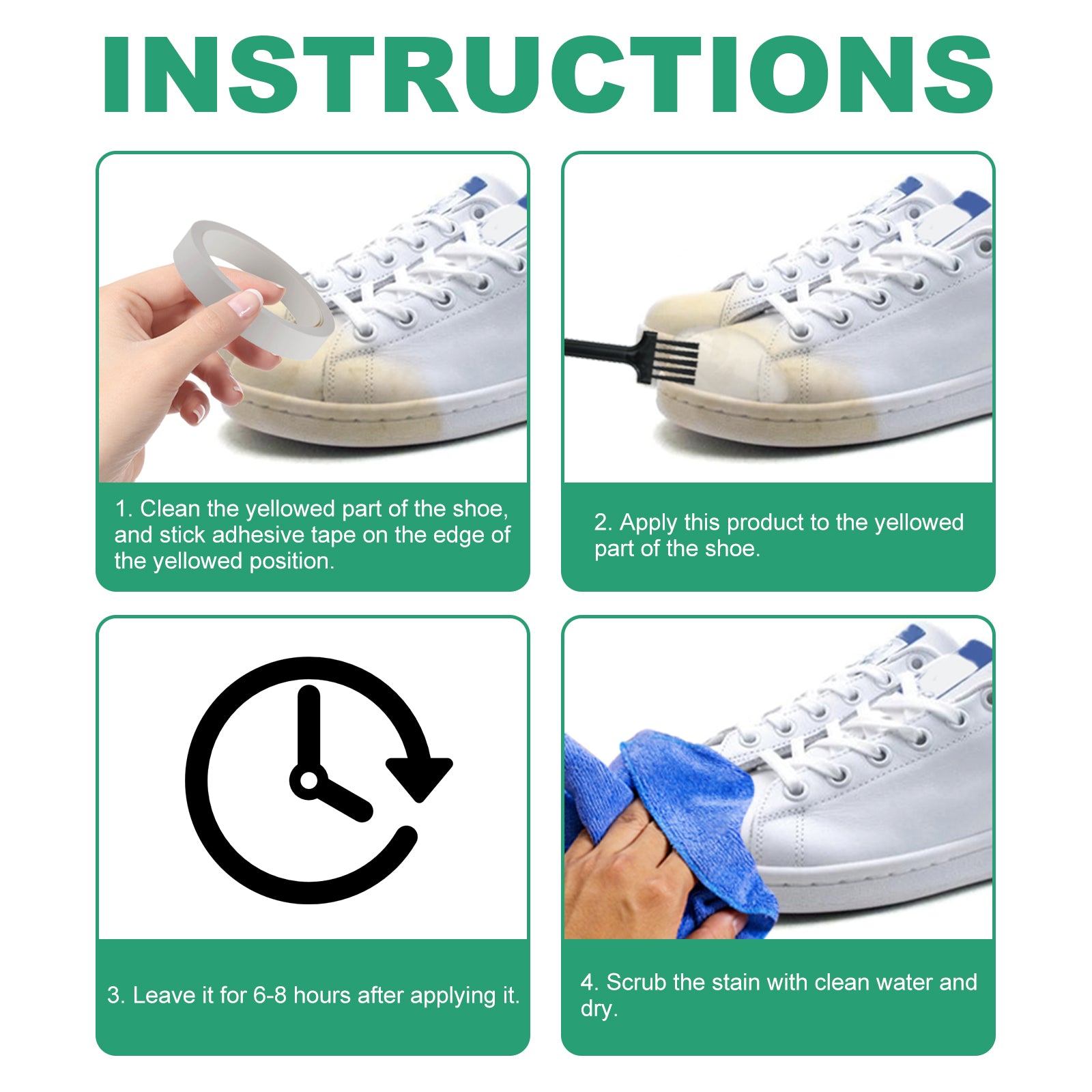 INSTRUCTIONS

1. Clean the yellowed part of the shoe, and stick adhesive tape on the edge of the yellowed position.

2. Apply this product to the yellowed part of the shoe.

3. Leave it for 6-8 hours after applying it.

4. Scrub the stain with clean water and dry.