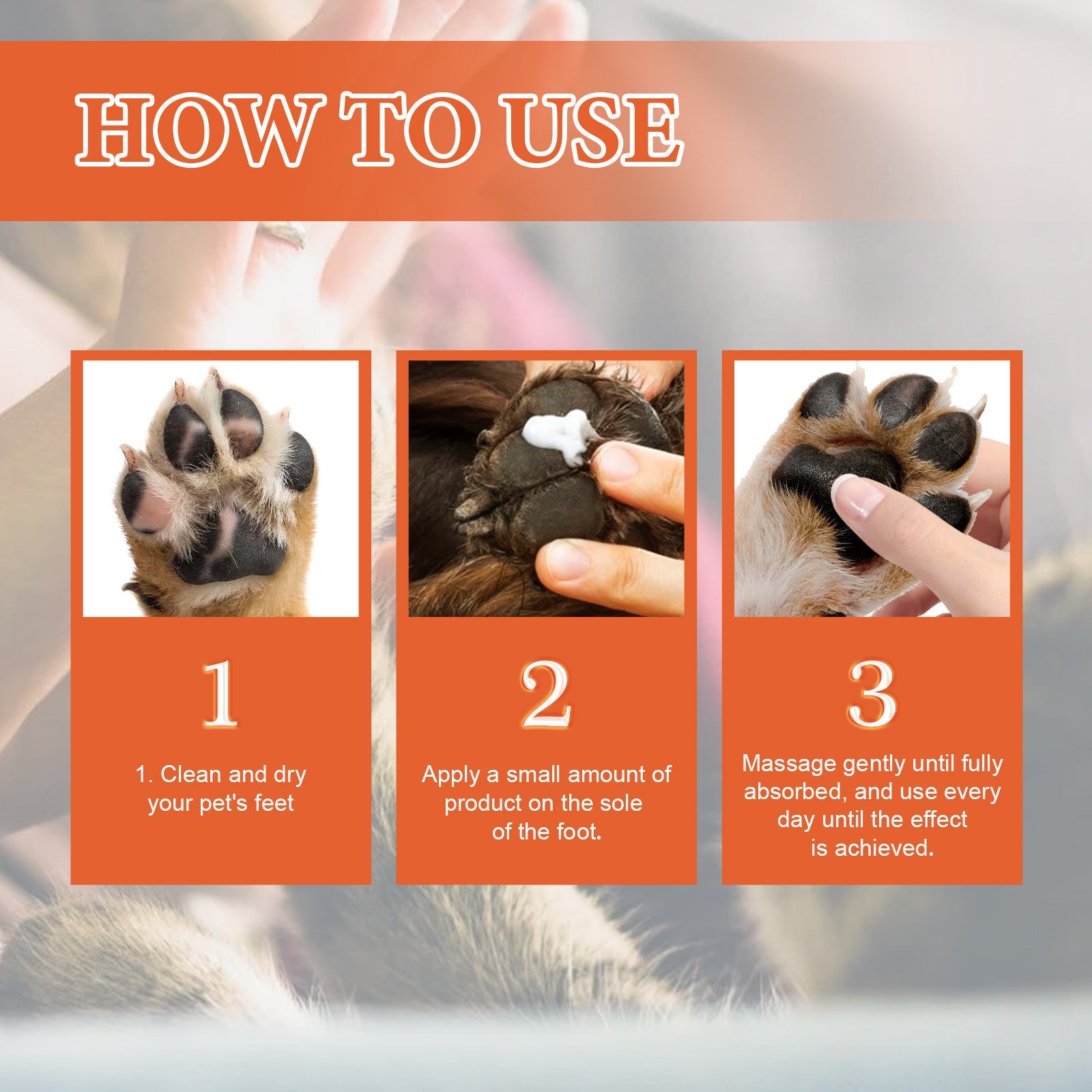 HOW TO USE

1

1. Clean and dry your pet's feet

2

Apply a small amount of product on the sole of the foot.

3

Massage gently until fully absorbed, and use every day until the effect is achieved.