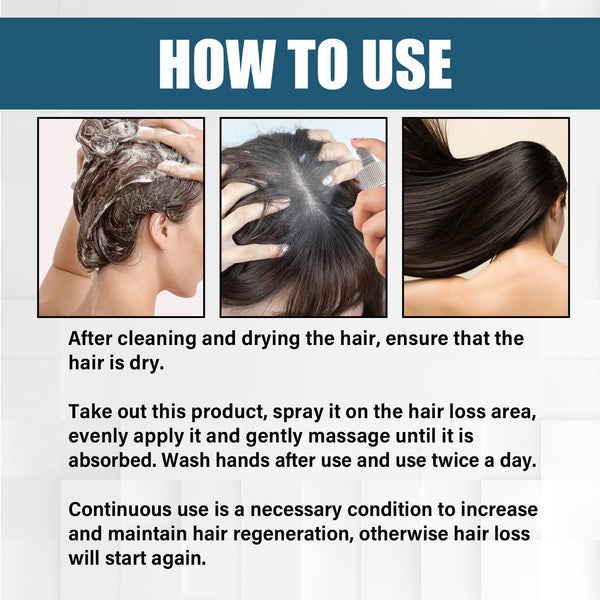 HOW TO USE

After cleaning and drying the hair, ensure that the hair is dry.

Take out this product, spray it on the hair loss area, evenly apply it and gently massage until it is absorbed. Wash hands after use and use twice a day.

Continuous use is a necessary condition to increase and maintain hair regeneration, otherwise hair loss will start again.