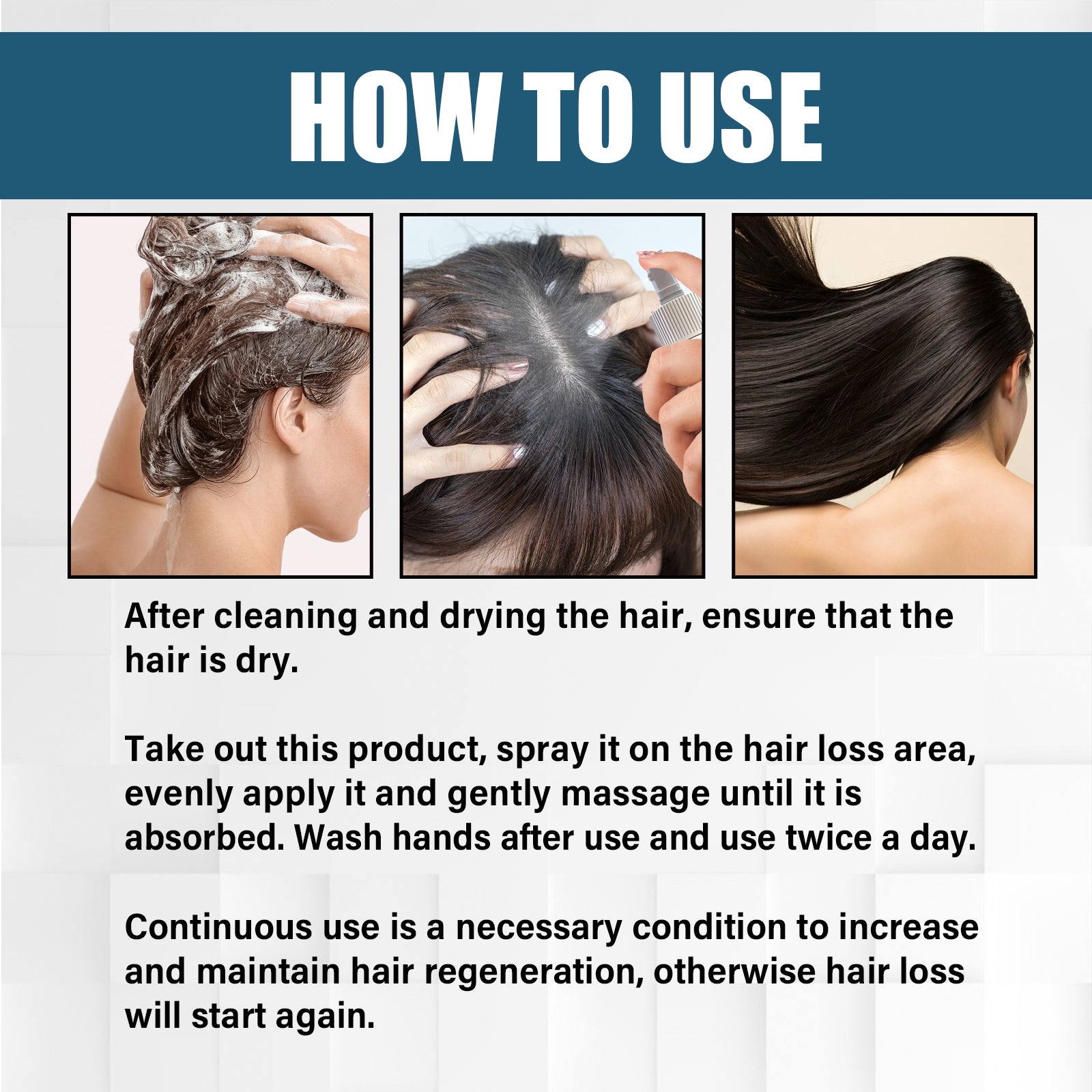 HOW TO USE

After cleaning and drying the hair, ensure that the hair is dry.

Take out this product, spray it on the hair loss area, evenly apply it and gently massage until it is absorbed. Wash hands after use and use twice a day.

Continuous use is a necessary condition to increase and maintain hair regeneration, otherwise hair loss will start again.