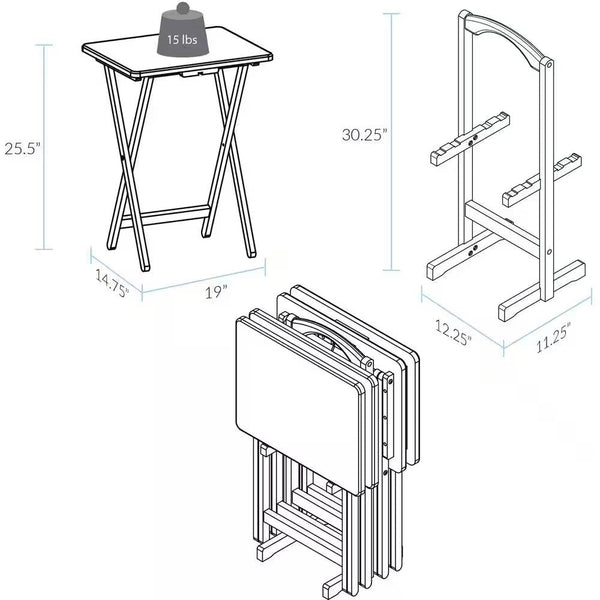 15 lbs

25.5"

14.75"

19"

30.25"

12.25"

11.25"