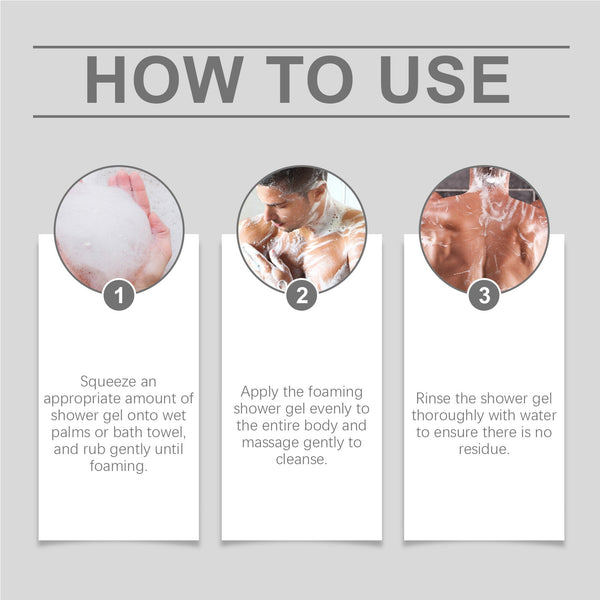 HOW TO USE

1

Squeeze an appropriate amount of shower gel onto wet palms or bath towel, and rub gently until foaming.

2

Apply the foaming shower gel evenly to the entire body and massage gently to cleanse.

3

Rinse the shower gel thoroughly with water to ensure there is no residue.