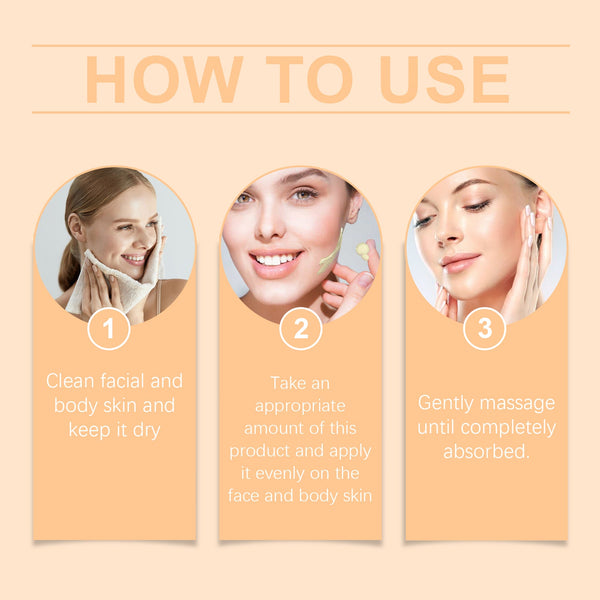 HOW TO USE

1

Clean facial and body skin and keep it dry

2

Take an appropriate amount of this product and apply it evenly on the face and body skin

3

Gently massage until completely absorbed.