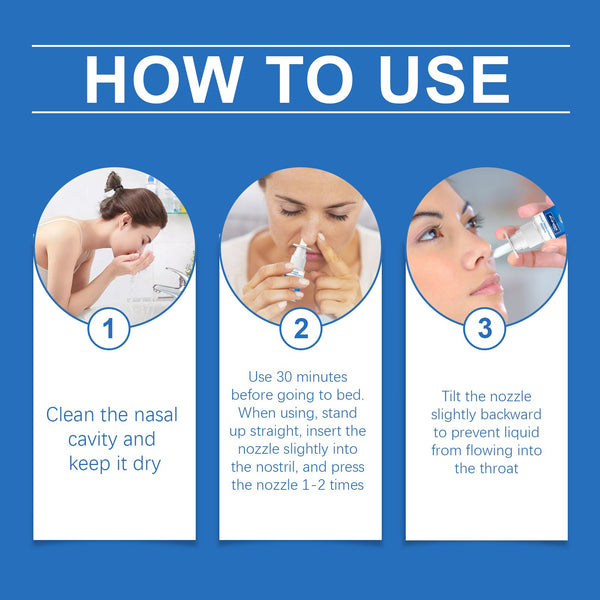 HOW TO USE

1

Clean the nasal cavity and keep it dry

2

Use 30 minutes before going to bed. When using, stand up straight, insert the nozzle slightly into the nostril, and press the nozzle 1-2 times

3

Tilt the nozzle slightly backward to prevent liquid from flowing into the throat