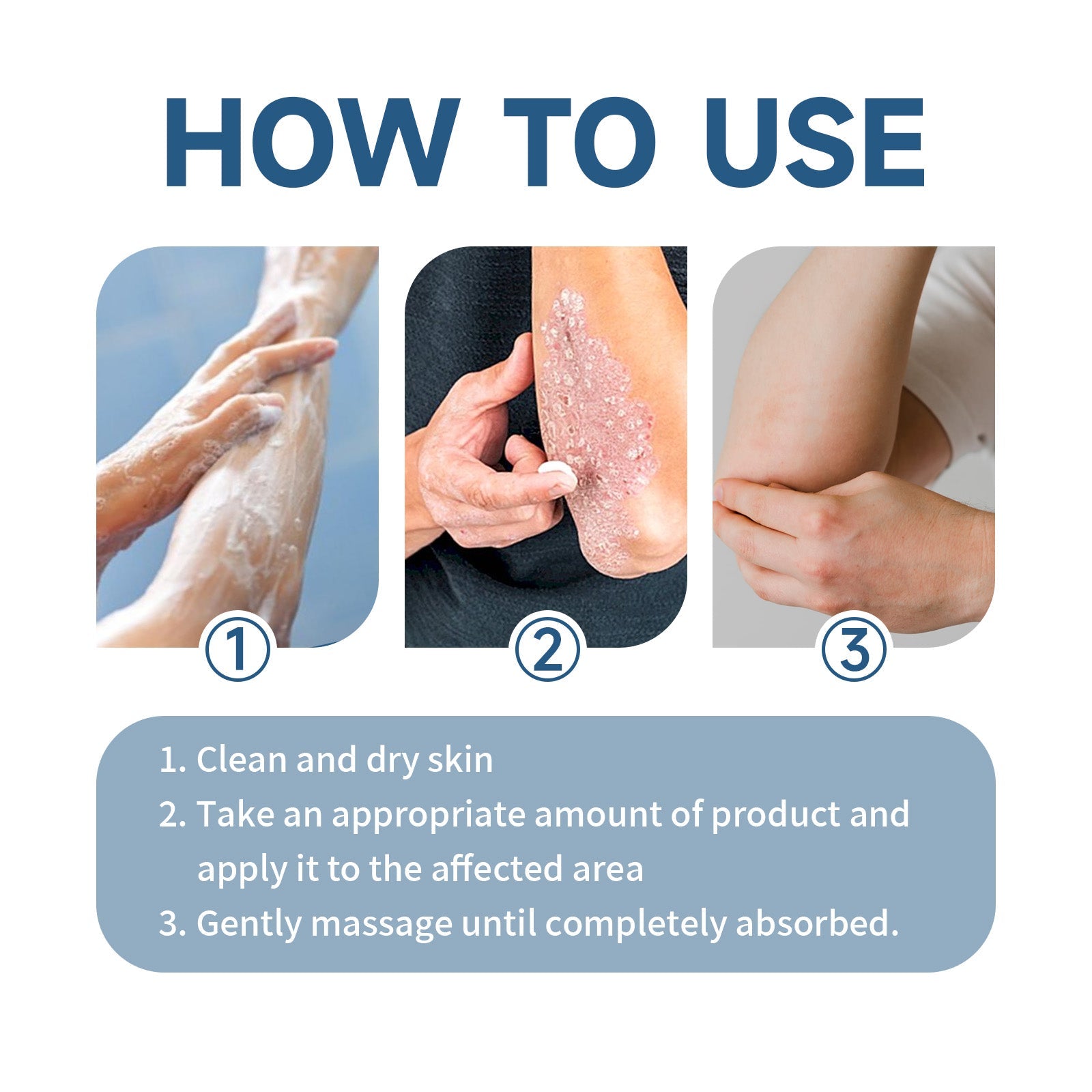 HOW TO USE

1

2

3

1. Clean and dry skin
2. Take an appropriate amount of product and apply it to the affected area
3. Gently massage until completely absorbed.