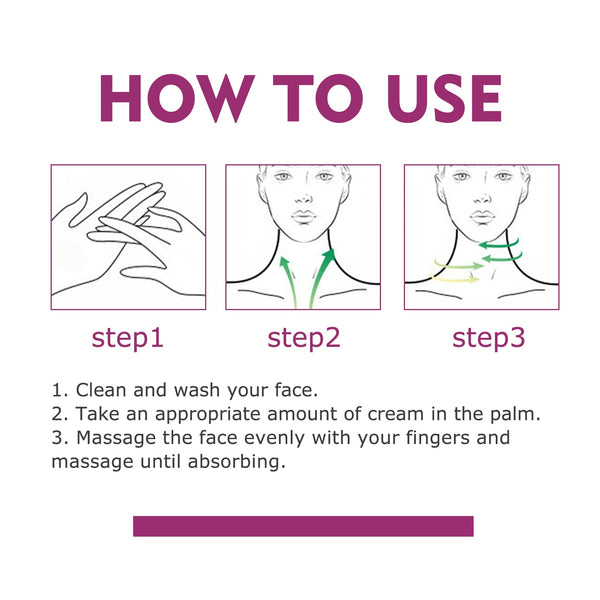 HOW TO USE

step1

step2

step3

1. Clean and wash your face.
2. Take an appropriate amount of cream in the palm.
3. Massage the face evenly with your fingers and massage until absorbing.