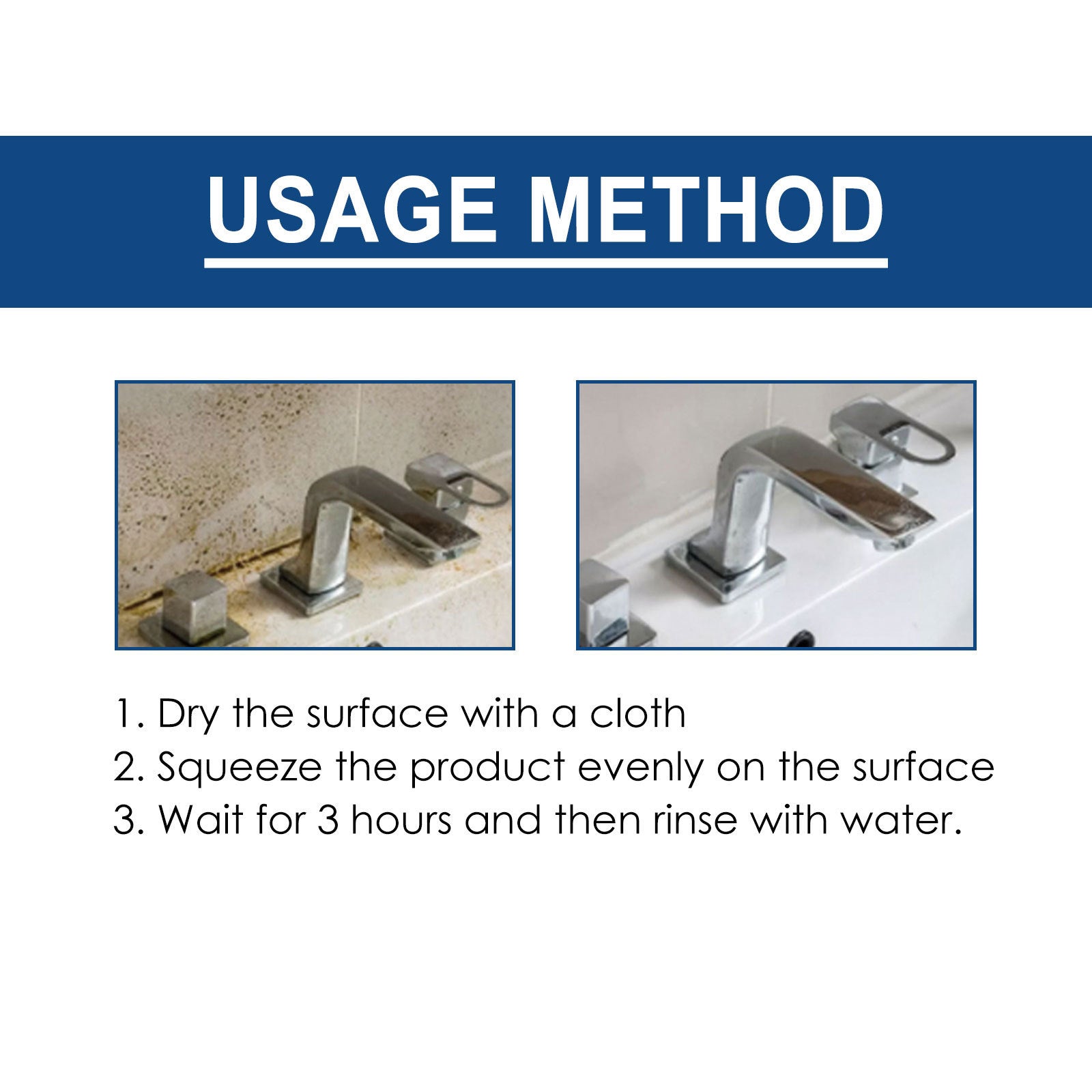 USAGE METHOD

1. Dry the surface with a cloth
2. Squeeze the product evenly on the surface
3. Wait for 3 hours and then rinse with water.