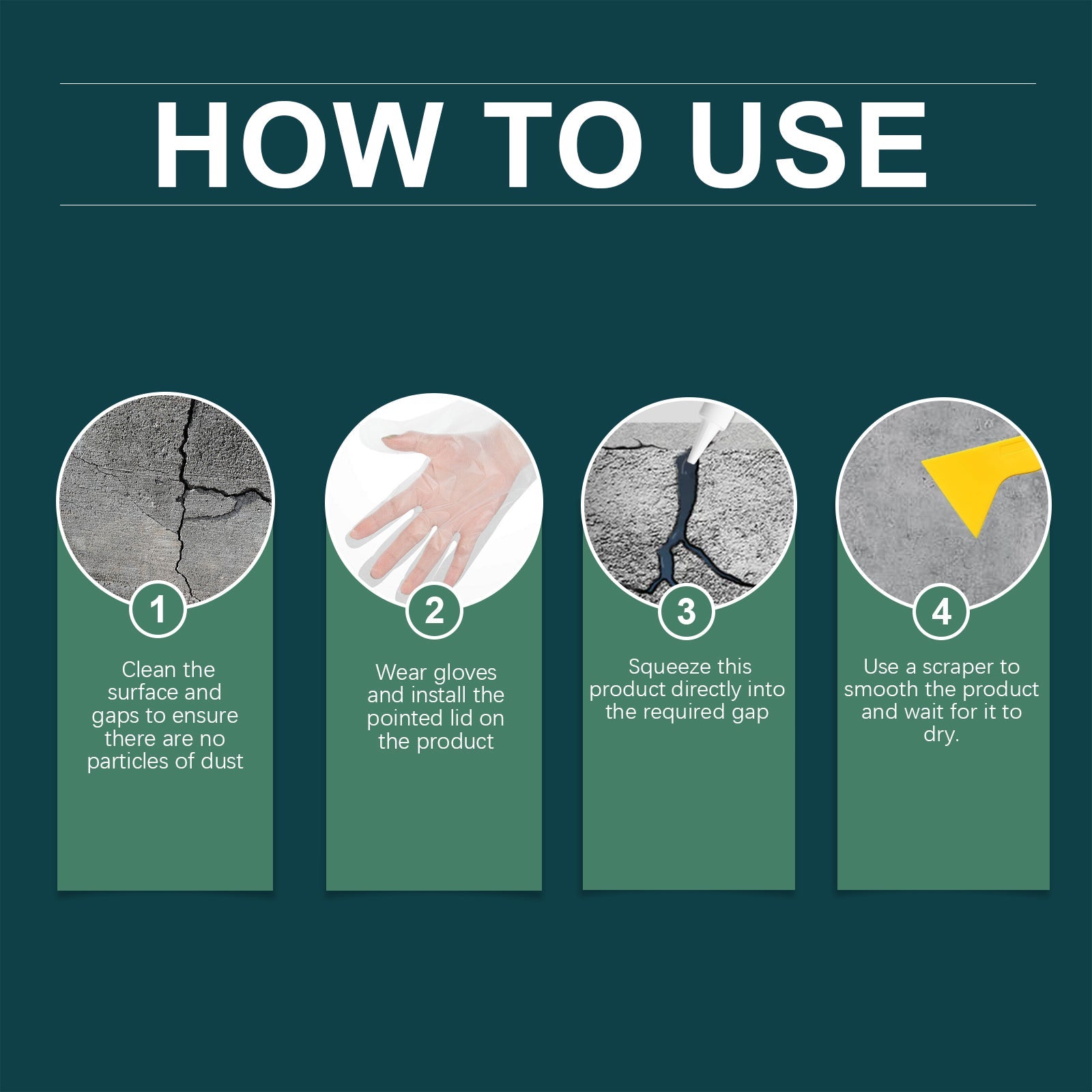 HOW TO USE

1

Clean the surface and gaps to ensure there are no particles of dust

2

Wear gloves and install the pointed lid on the product

3

Squeeze this product directly into the required gap

4

Use a scraper to smooth the product and wait for it to dry.