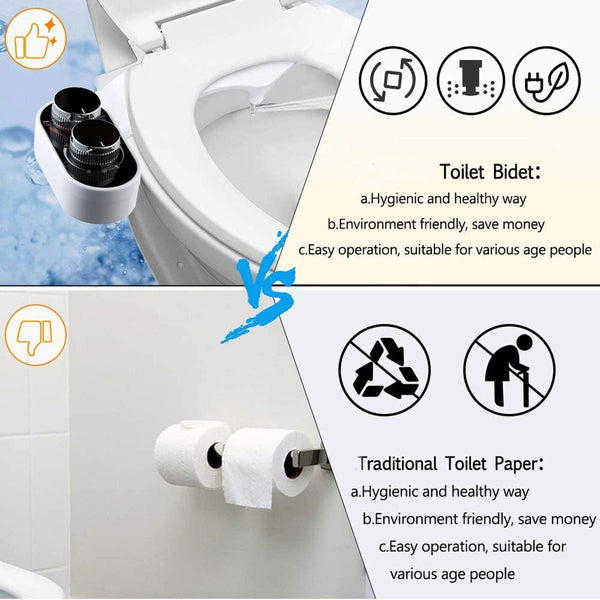 Toilet Bidet:
a.Hygienic and healthy way
b.Environment friendly, save money
c.Easy operation, suitable for various age people

VS

Traditional Toilet Paper:
a.Hygienic and healthy way
b.Environment friendly, save money
c.Easy operation, suitable for various age people