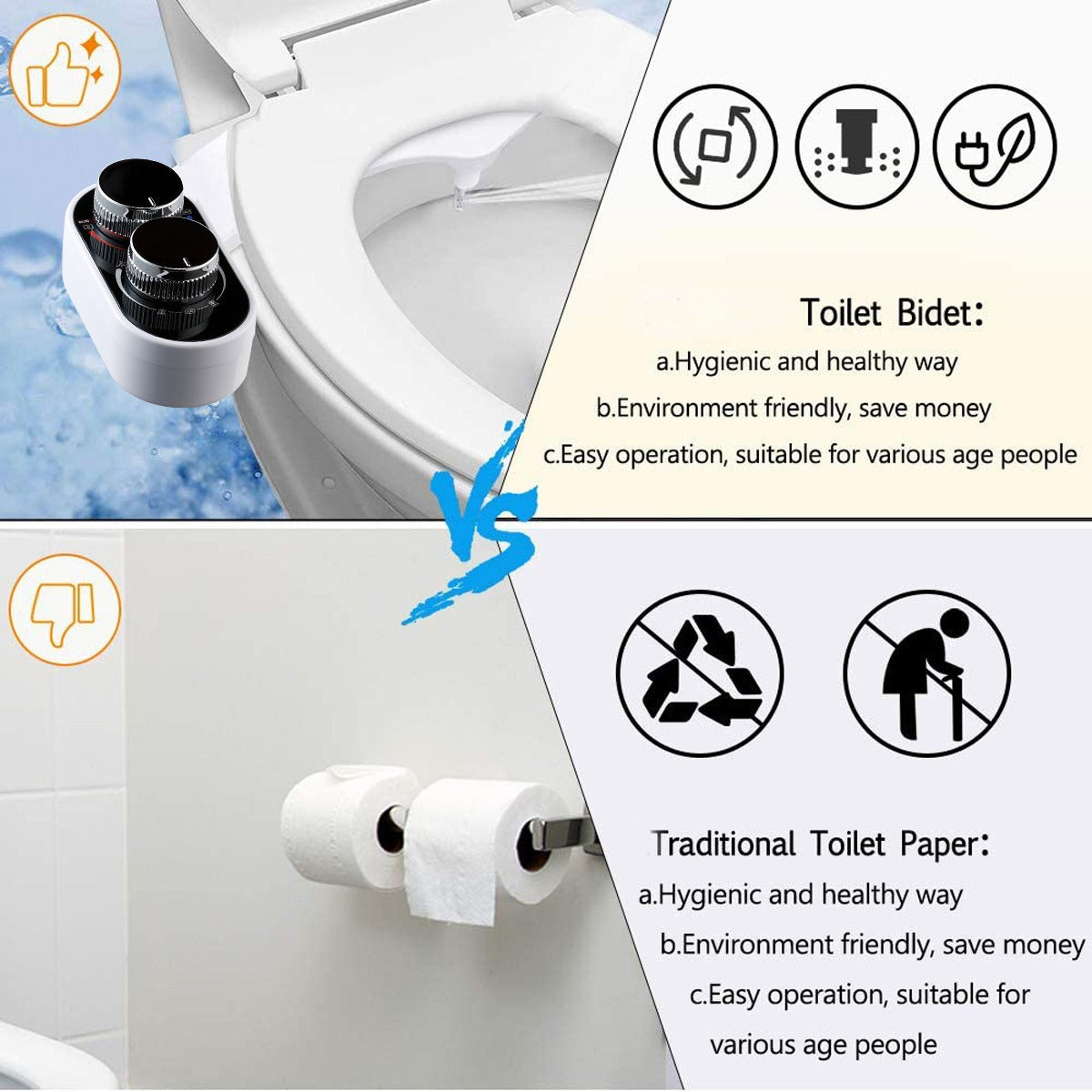 Toilet Bidet:
a.Hygienic and healthy way
b.Environment friendly, save money
c.Easy operation, suitable for various age people

VS

Traditional Toilet Paper:
a.Hygienic and healthy way
b.Environment friendly, save money
c.Easy operation, suitable for various age people