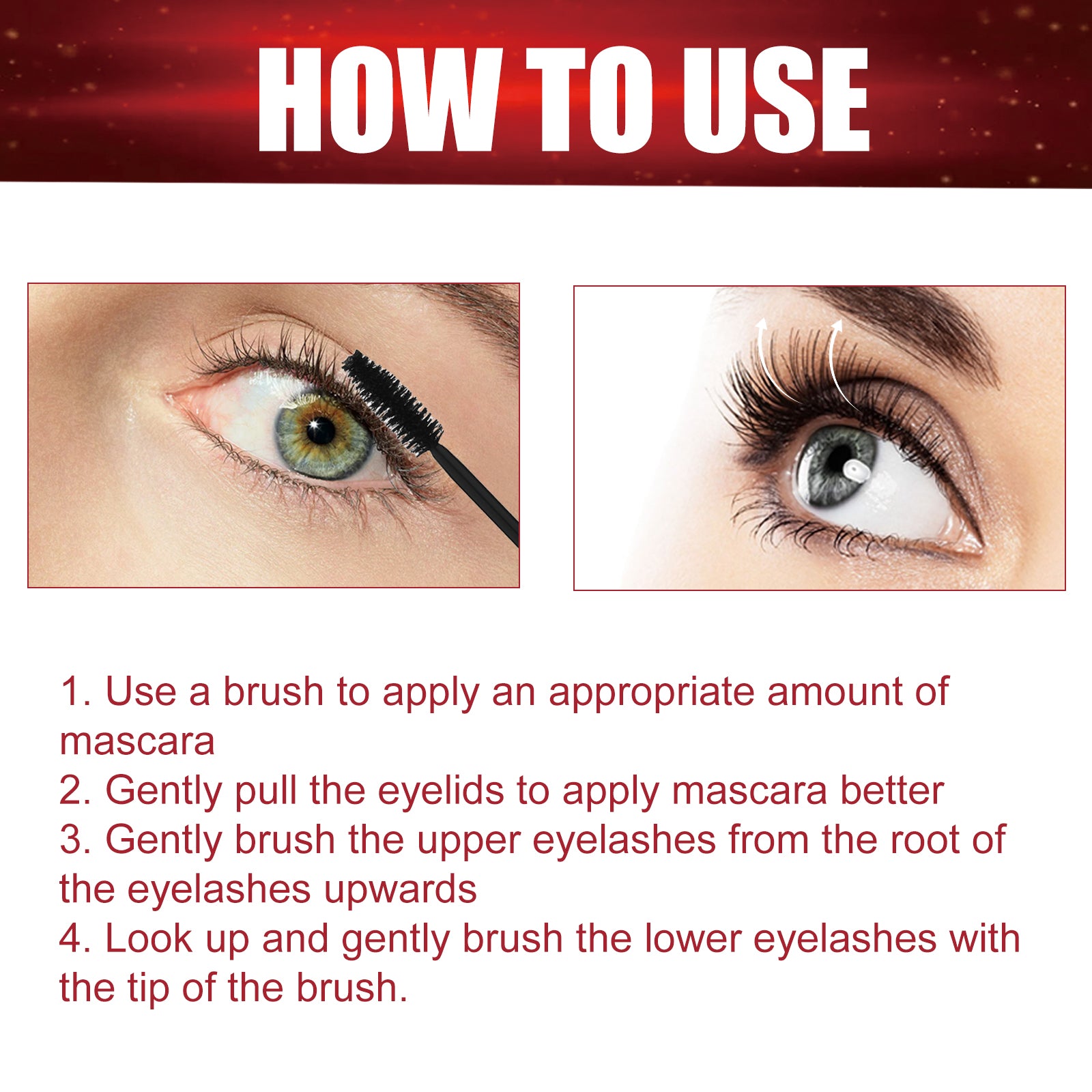 HOW TO USE

1. Use a brush to apply an appropriate amount of mascara
2. Gently pull the eyelids to apply mascara better
3. Gently brush the upper eyelashes from the root of the eyelashes upwards
4. Look up and gently brush the lower eyelashes with the tip of the brush.