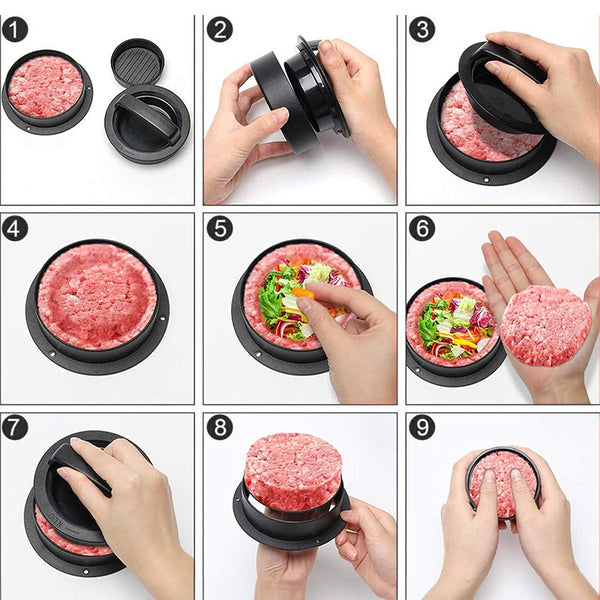 1
2
3
4
5
6
7
8
9