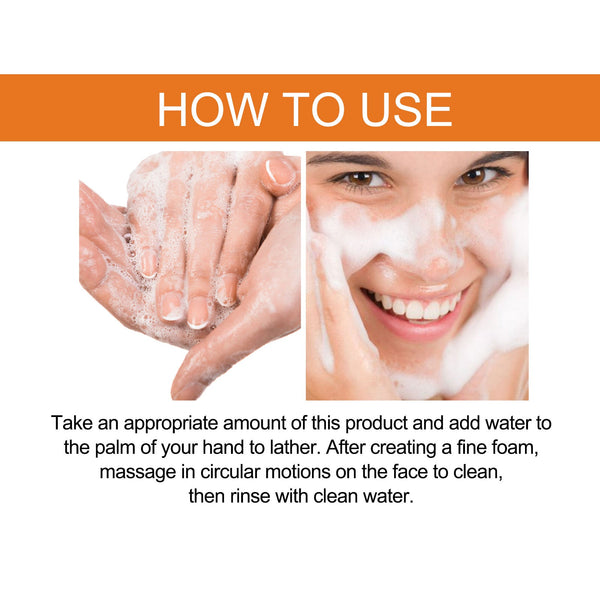 HOW TO USE

Take an appropriate amount of this product and add water to the palm of your hand to lather. After creating a fine foam, massage in circular motions on the face to clean, then rinse with clean water.