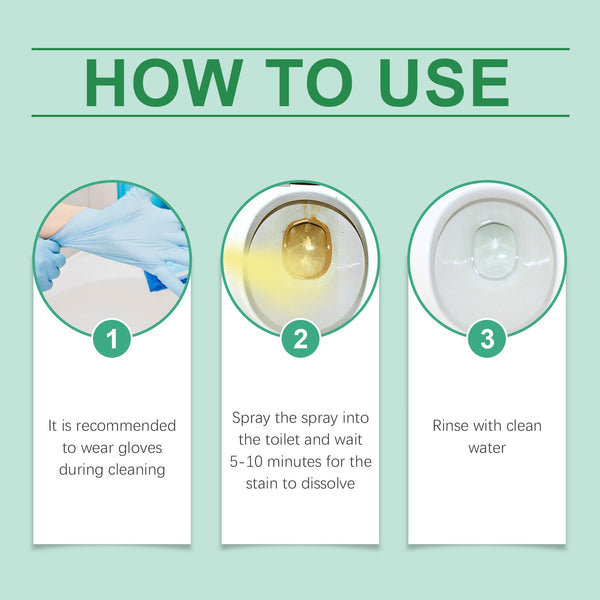 HOW TO USE

1

It is recommended to wear gloves during cleaning

2

Spray the spray into the toilet and wait 5-10 minutes for the stain to dissolve

3

Rinse with clean water