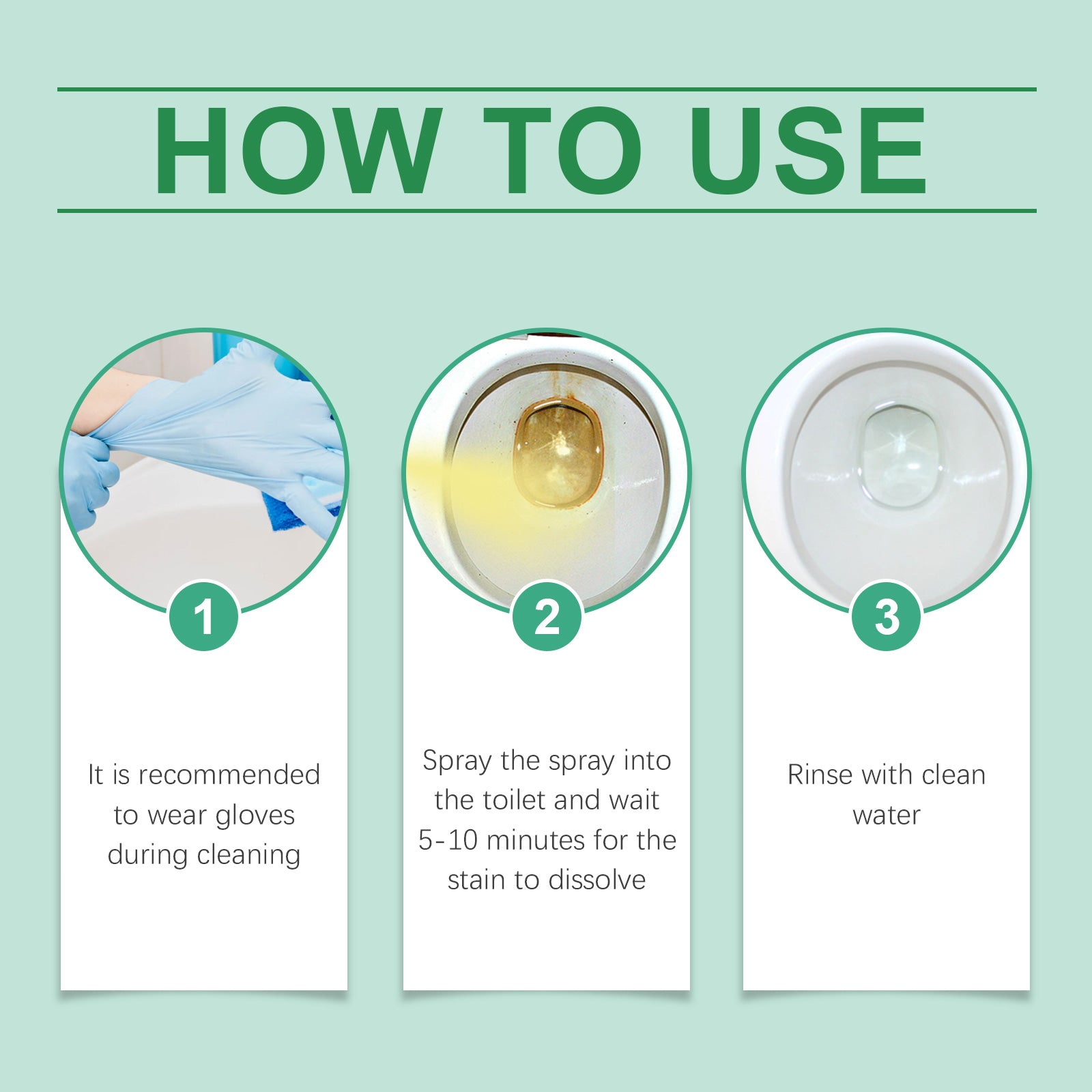 HOW TO USE

1

It is recommended to wear gloves during cleaning

2

Spray the spray into the toilet and wait 5-10 minutes for the stain to dissolve

3

Rinse with clean water