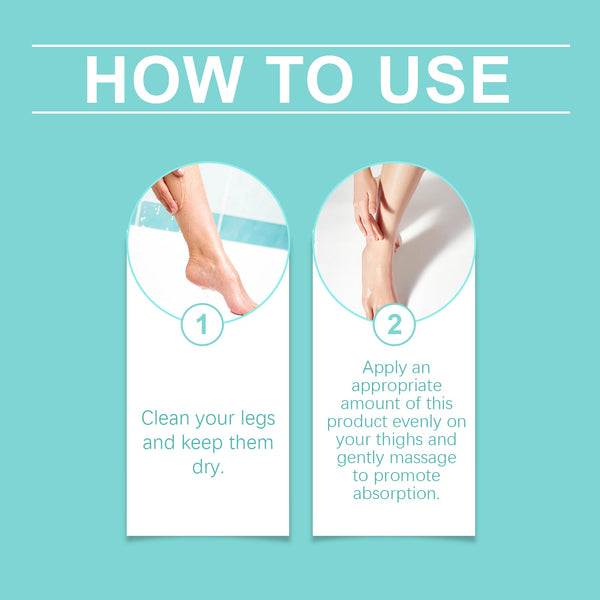 HOW TO USE

1

Clean your legs and keep them dry.

2

Apply an appropriate amount of this product evenly on your thighs and gently massage to promote absorption.