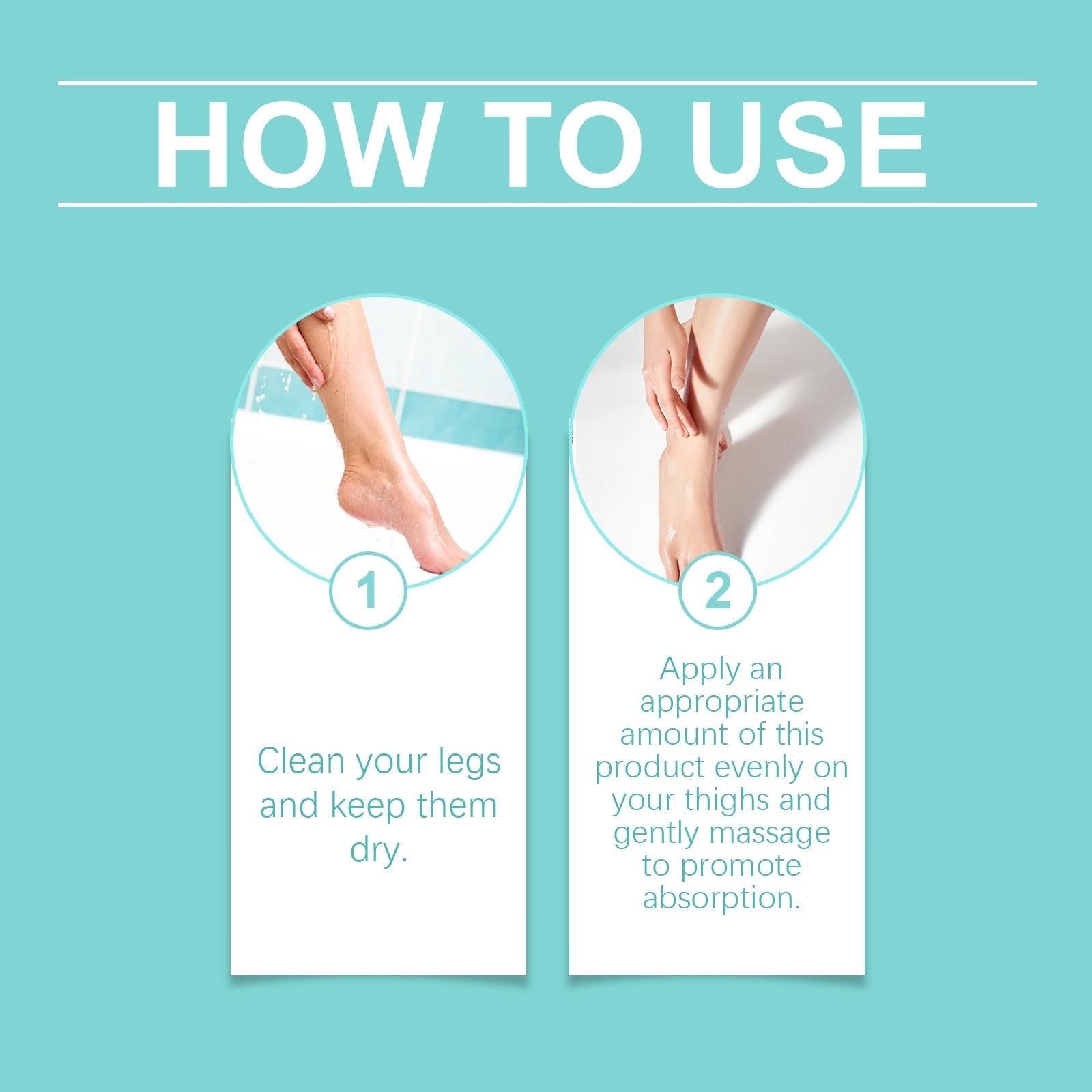 HOW TO USE

1

Clean your legs and keep them dry.

2

Apply an appropriate amount of this product evenly on your thighs and gently massage to promote absorption.