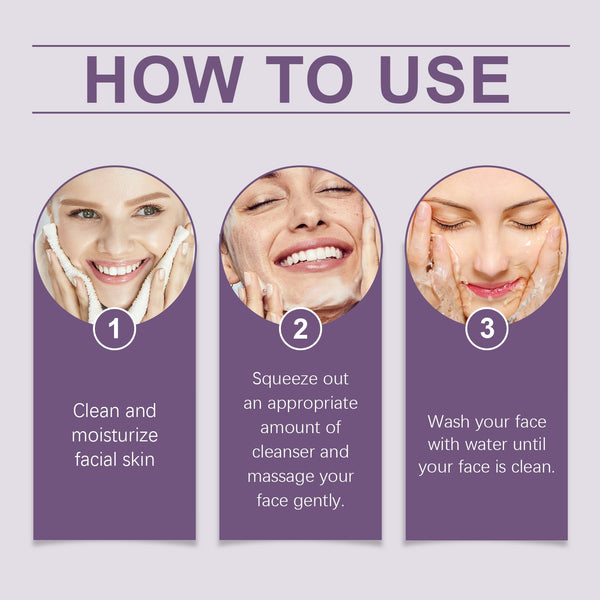 HOW TO USE

1

Clean and moisturize facial skin

2

Squeeze out an appropriate amount of cleanser and massage your face gently.

3

Wash your face with water until your face is clean.