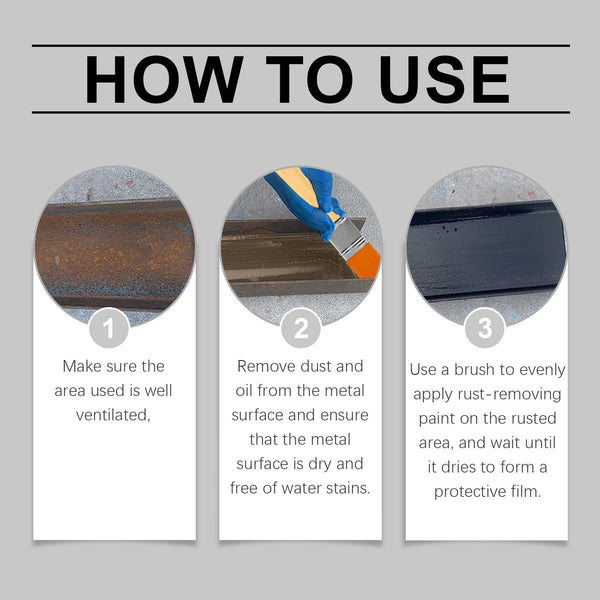 HOW TO USE

1

Make sure the area used is well ventilated,

2

Remove dust and oil from the metal surface and ensure that the metal surface is dry and free of water stains.

3

Use a brush to evenly apply rust-removing paint on the rusted area, and wait until it dries to form a protective film.