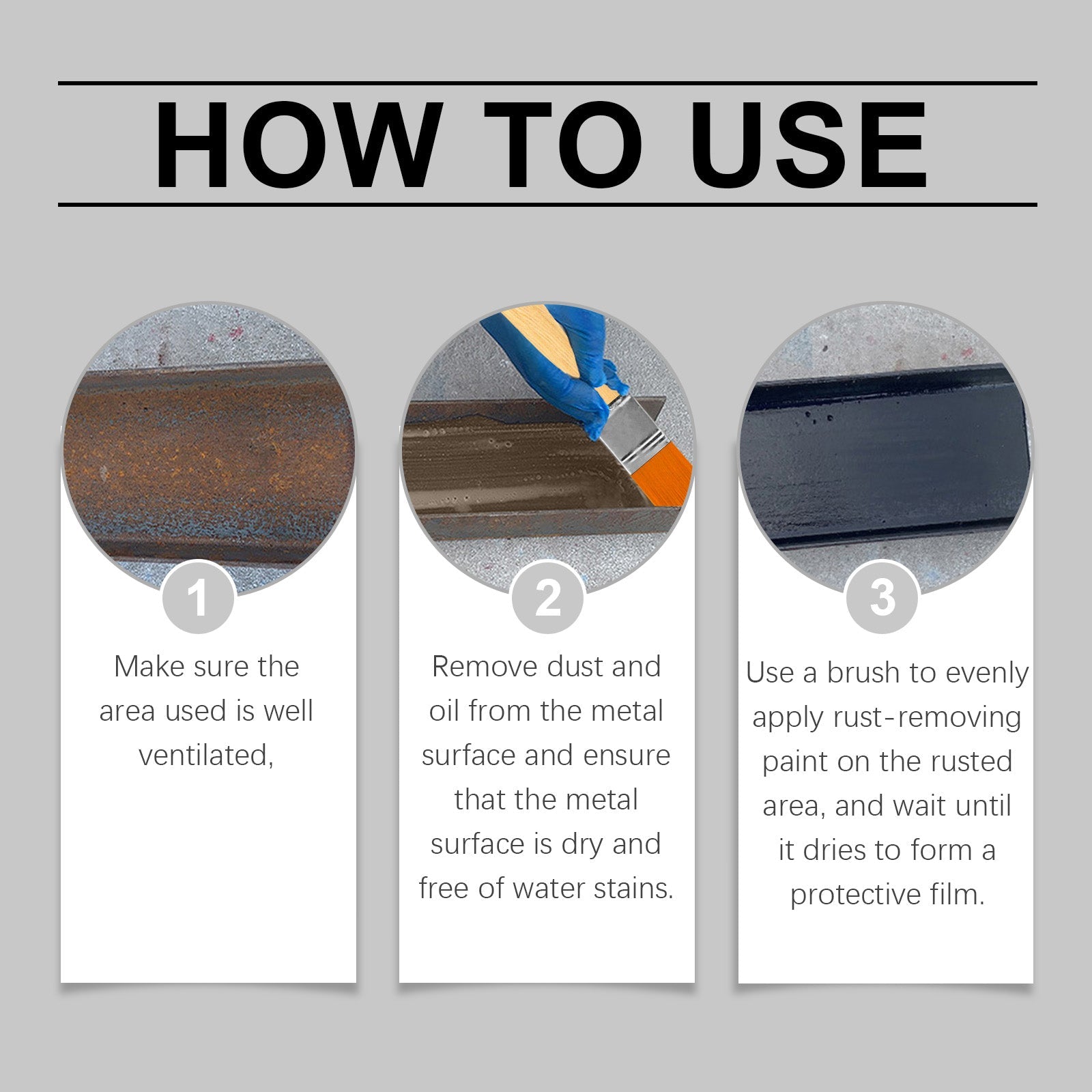 HOW TO USE

1

Make sure the area used is well ventilated,

2

Remove dust and oil from the metal surface and ensure that the metal surface is dry and free of water stains.

3

Use a brush to evenly apply rust-removing paint on the rusted area, and wait until it dries to form a protective film.