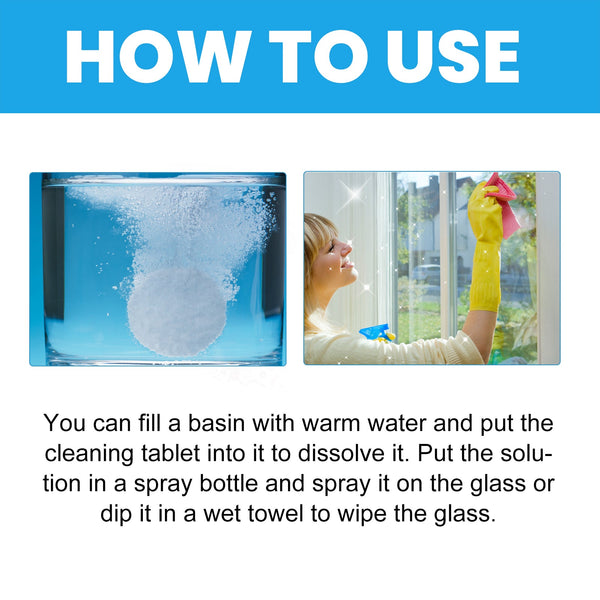 HOW TO USE

You can fill a basin with warm water and put the cleaning tablet into it to dissolve it. Put the solution in a spray bottle and spray it on the glass or dip it in a wet towel to wipe the glass.